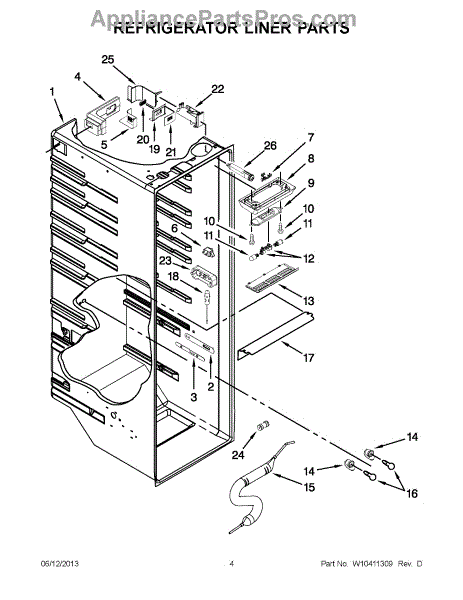 AppliancePartsPros.com
REFRIGERATOR LINER PARTS

25
4
22
1
5
20
19
21
26
7
8
9
10
10
11
6
11
12
23
18
13
17
3
2
24
14
14
15
16

06/12/2013
4
Part No. W10411309 Rev. D