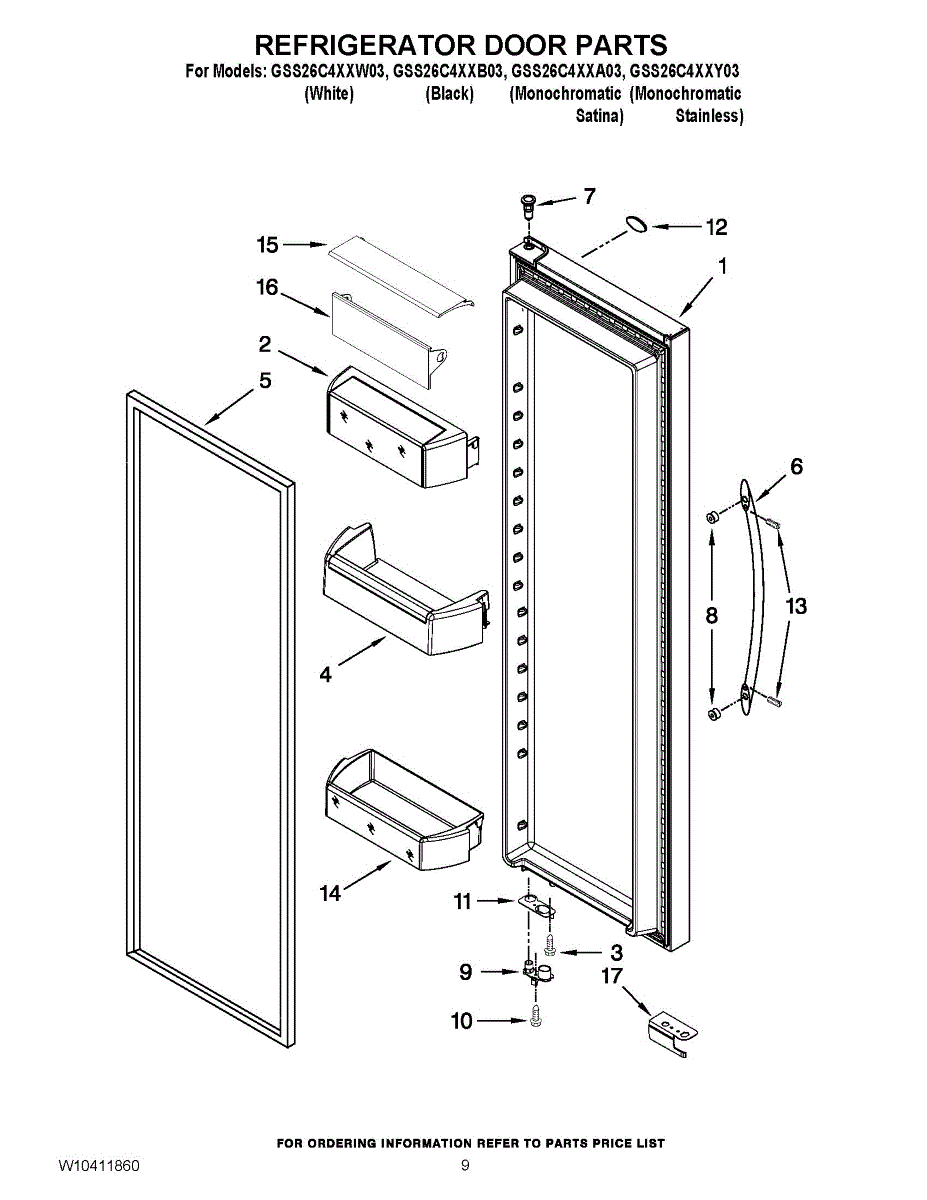 REFRIGERATOR DOOR PARTS
For Models: GSS26C4XXW03, GSS26C4XXB03, GSS26C4XXA03, GSS26C4XXY03
(White) (Black) (Monochromatic Satina) (Monochromatic Stainless)

7
12
15
1
16
2
5
6
8
13
4
14
11
3
9
17
10

FOR ORDERING INFORMATION REFER TO PARTS PRICE LIST

W10411860

9