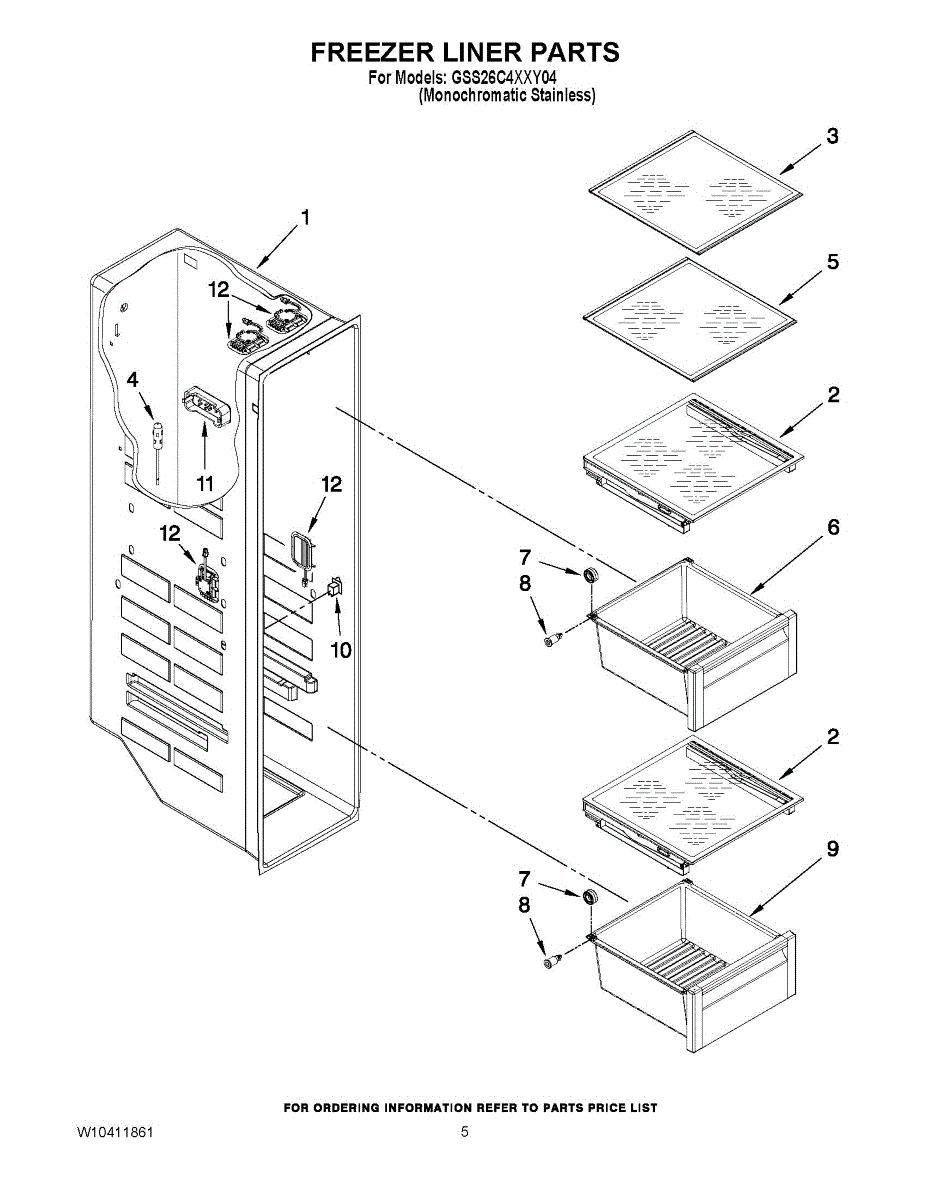 FREEZER LINER PARTS
For Models: GSS26C4XXY04
(Monochromatic Stainless)

3
1
5
12
4
2
11
12
12
6
7
8
10
2
9
7
8

FOR ORDERING INFORMATION REFER TO PARTS PRICE LIST

W10411861
5