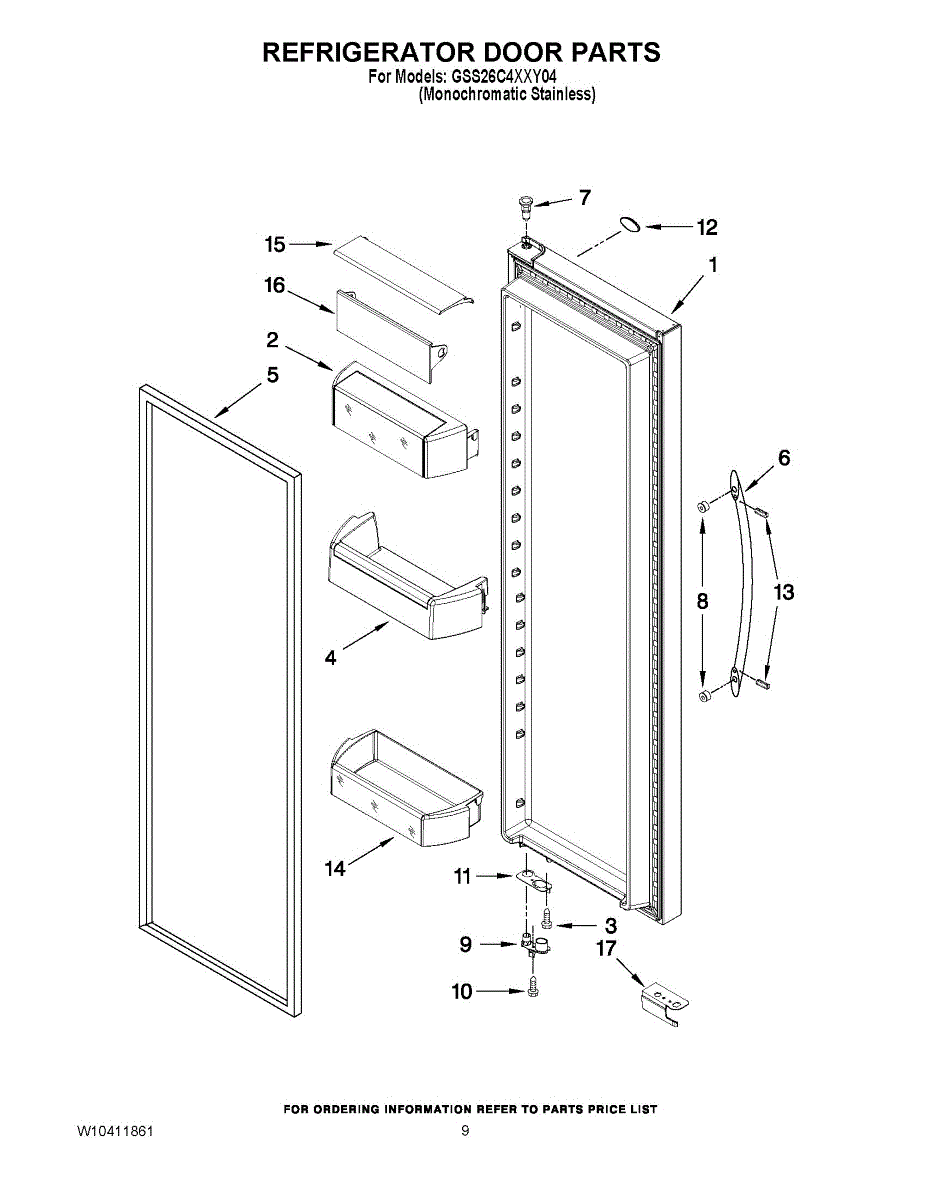 REFRIGERATOR DOOR PARTS
For Models: GSS26C4XXY04
(Monochromatic Stainless)

7
12
15
1
16
2
5
6
8
13
4
14
11
3
9
17
10

FOR ORDERING INFORMATION REFER TO PARTS PRICE LIST
W10411861
9