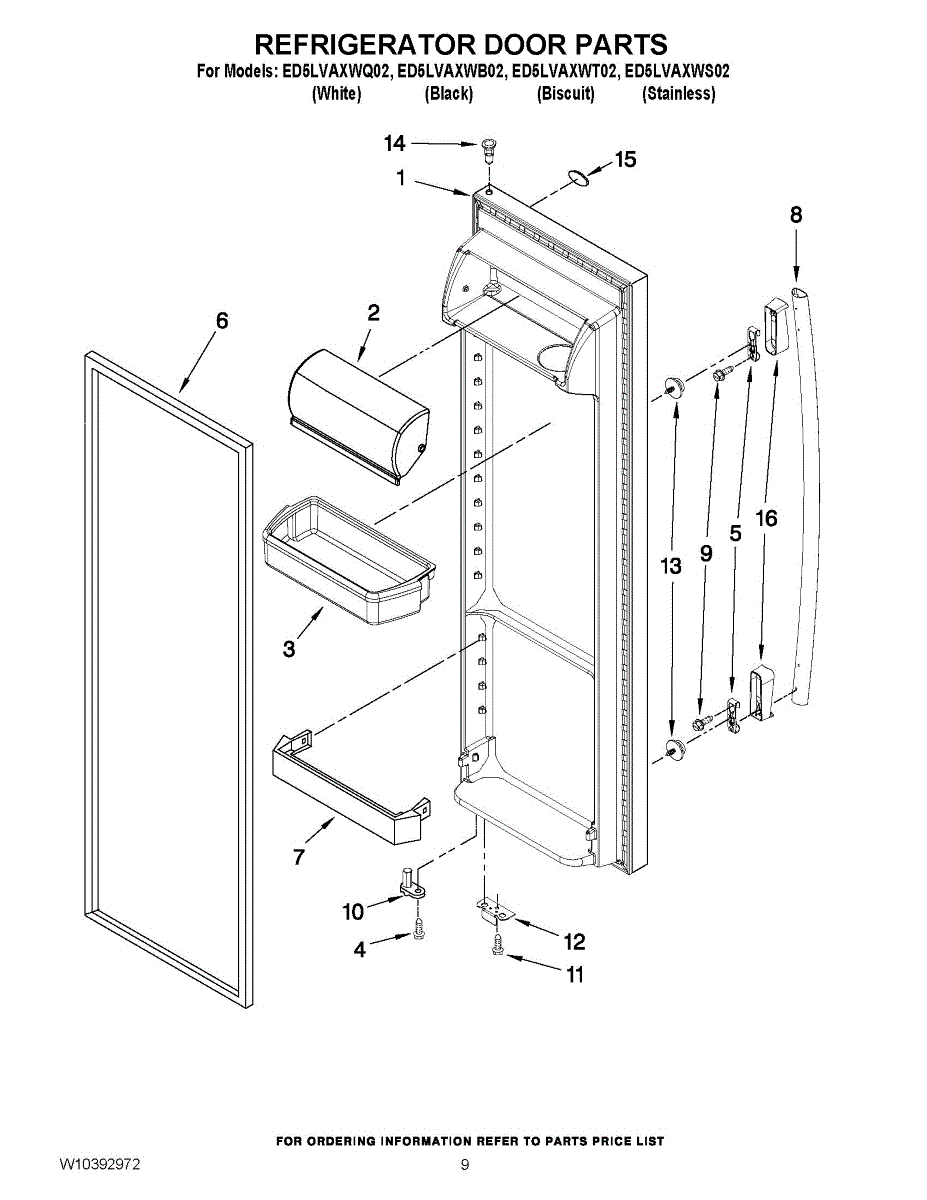 REFRIGERATOR DOOR PARTS
For Models: ED5LVAXWQ02, ED5LVAXWB02, ED5LVAXWT02, ED5LVAXWS02
(White) (Black) (Biscuit) (Stainless)

14
15
1
8
6
2
13
9
5
16
3
7
10
4
12
11

FOR ORDERING INFORMATION REFER TO PARTS PRICE LIST
W10392972
9