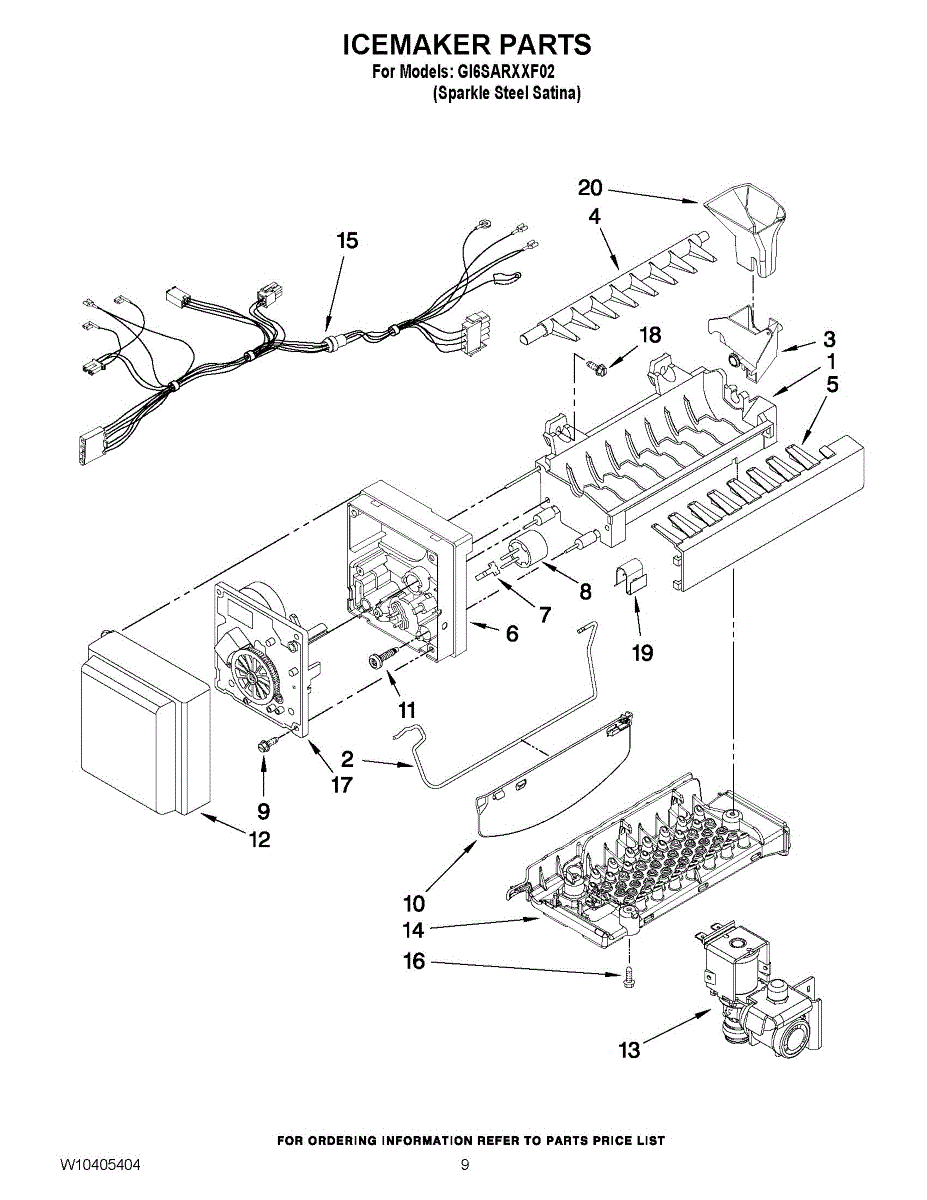 ICEMAKER PARTS
For Models: GI6SARXXF02
(Sparkle Steel Satina)

20
4
15
18
3
1
5
8
7
6
19
11
2
17
9
12
10
14
16
13

FOR ORDERING INFORMATION REFER TO PARTS PRICE LIST
W10405404
9