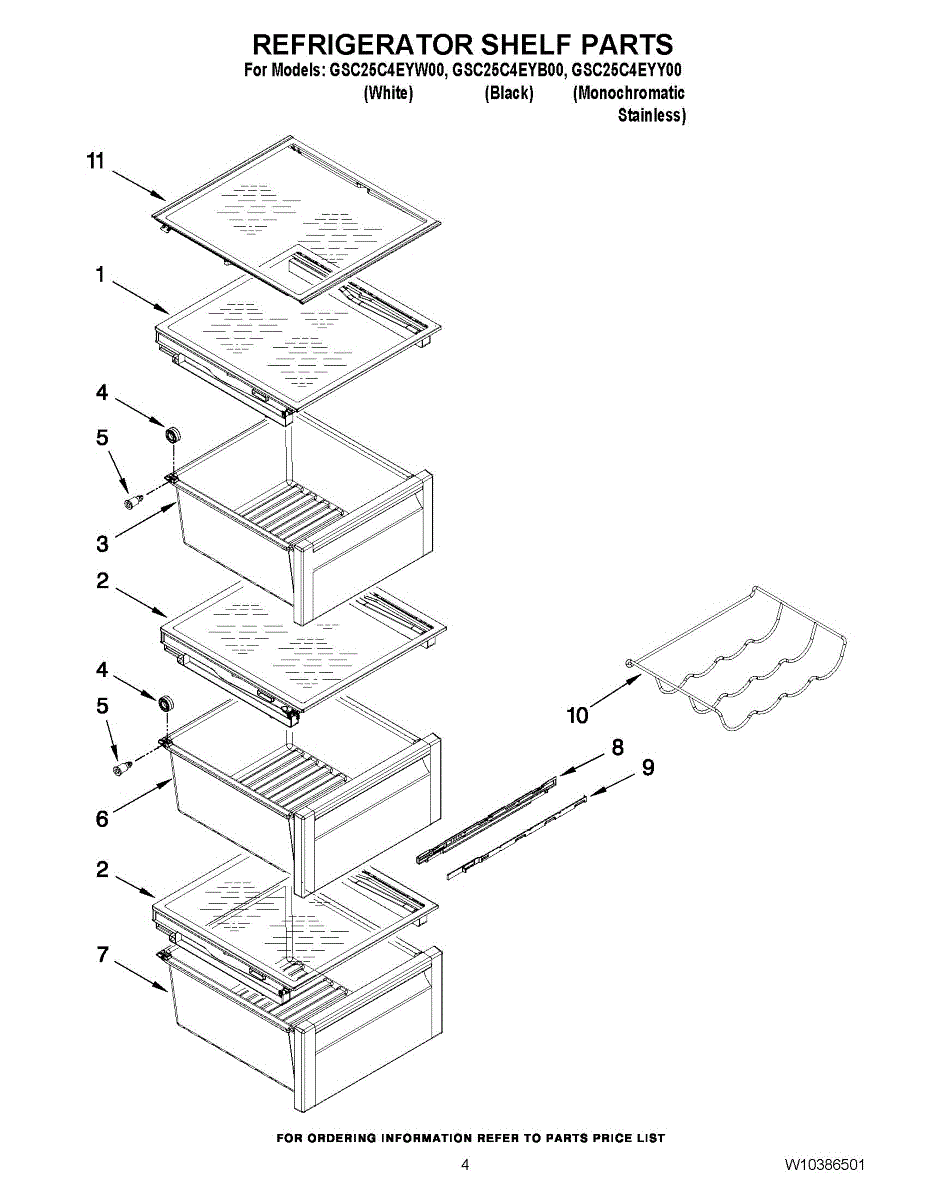 REFRIGERATOR SHELF PARTS
For Models: GSC25C4EYW00, GSC25C4EYB00, GSC25C4EYY00
(White) (Black) (Monochromatic Stainless)

11
1
4
5
3
2
4
5
6
2
7
10
8
9

FOR ORDERING INFORMATION REFER TO PARTS PRICE LIST

4

W10386501