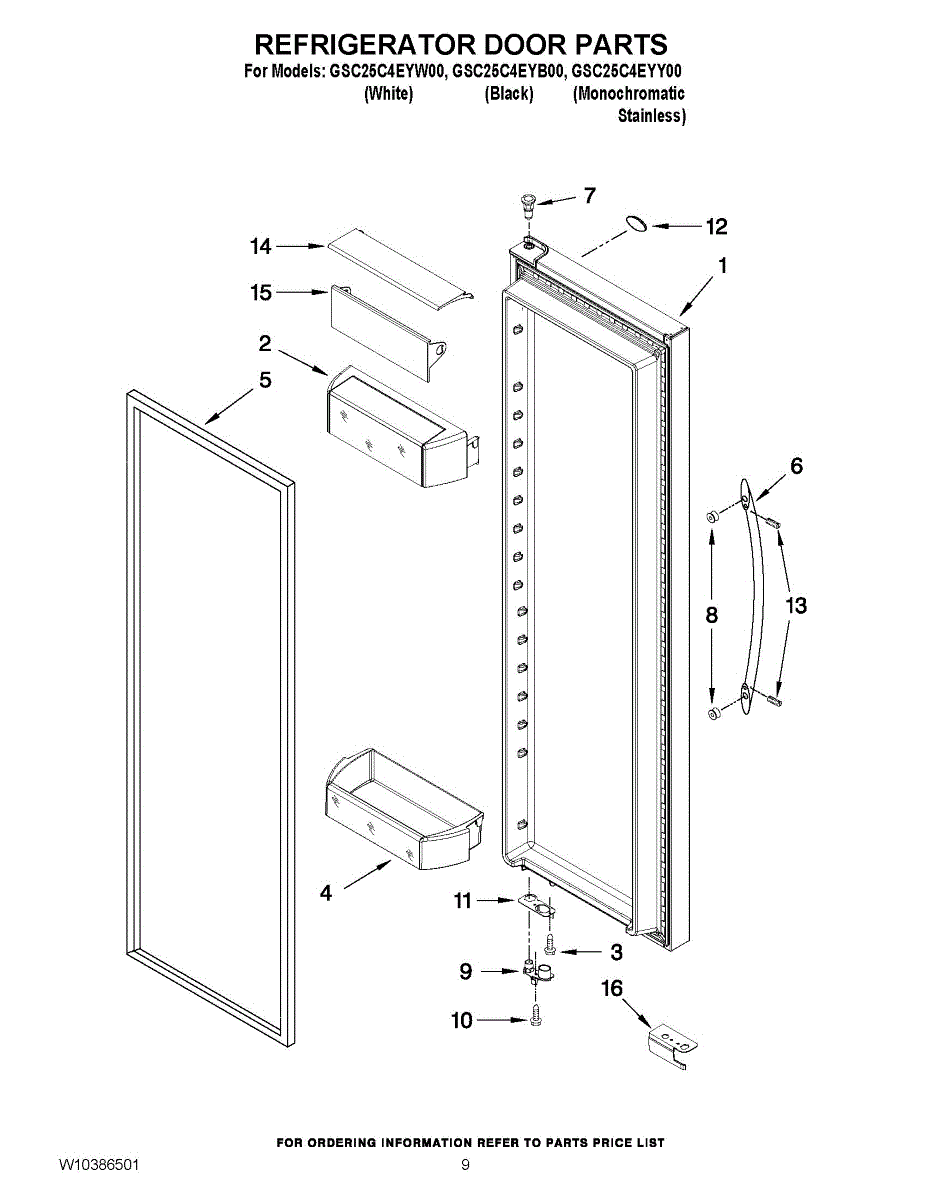 REFRIGERATOR DOOR PARTS
For Models: GSC25C4EYW00, GSC25C4EYB00, GSC25C4EYY00
(White) (Black) (Monochromatic Stainless)

7
12
14
1
15
2
5
6
8
13
4
11
3
9
16
10

FOR ORDERING INFORMATION REFER TO PARTS PRICE LIST
W10386501
9