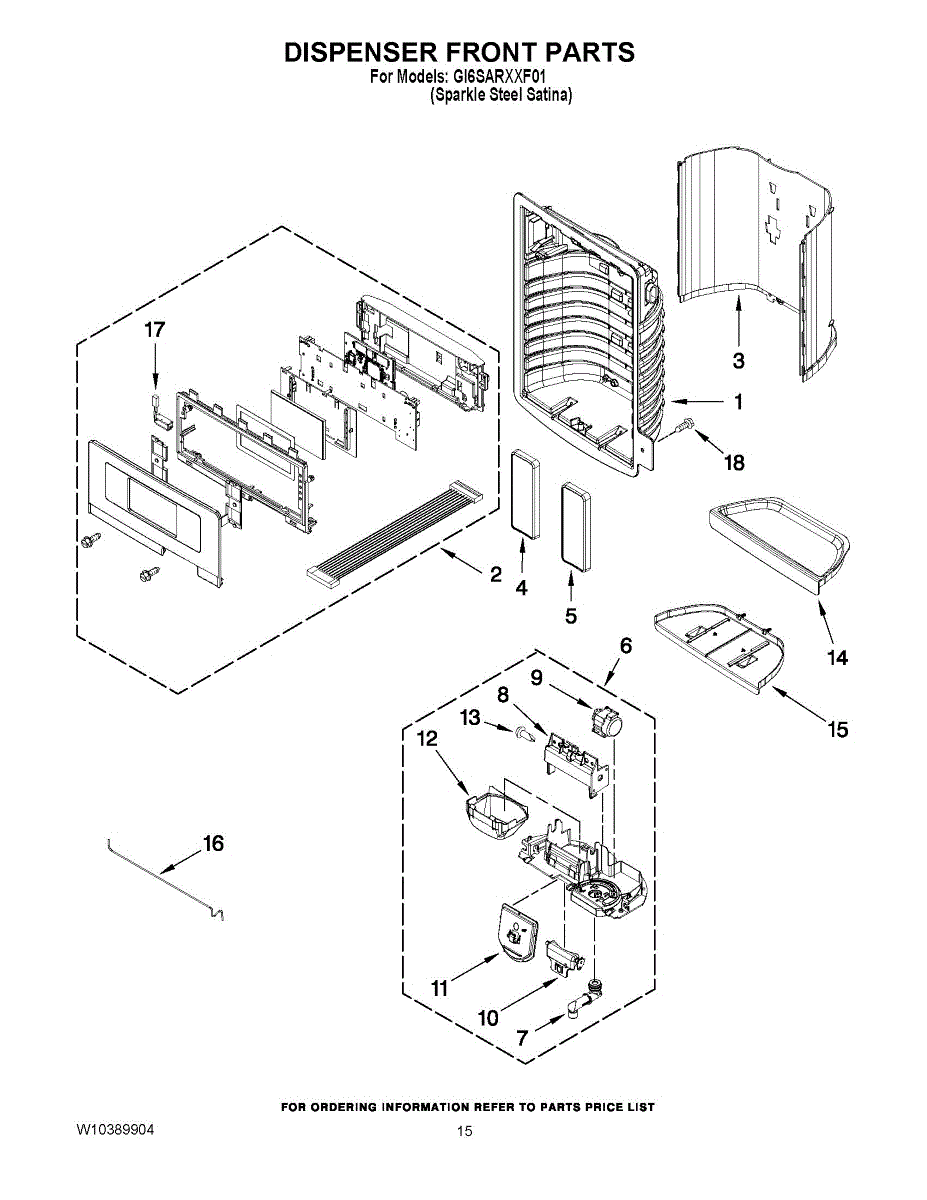 DISPENSER FRONT PARTS
For Models: GI6SARXXF01
(Sparkle Steel Satina)

17
3
1
18
2
4
5
14
6
9
8
13
12
15
16
11
10
7

FOR ORDERING INFORMATION REFER TO PARTS PRICE LIST

W10389904
15