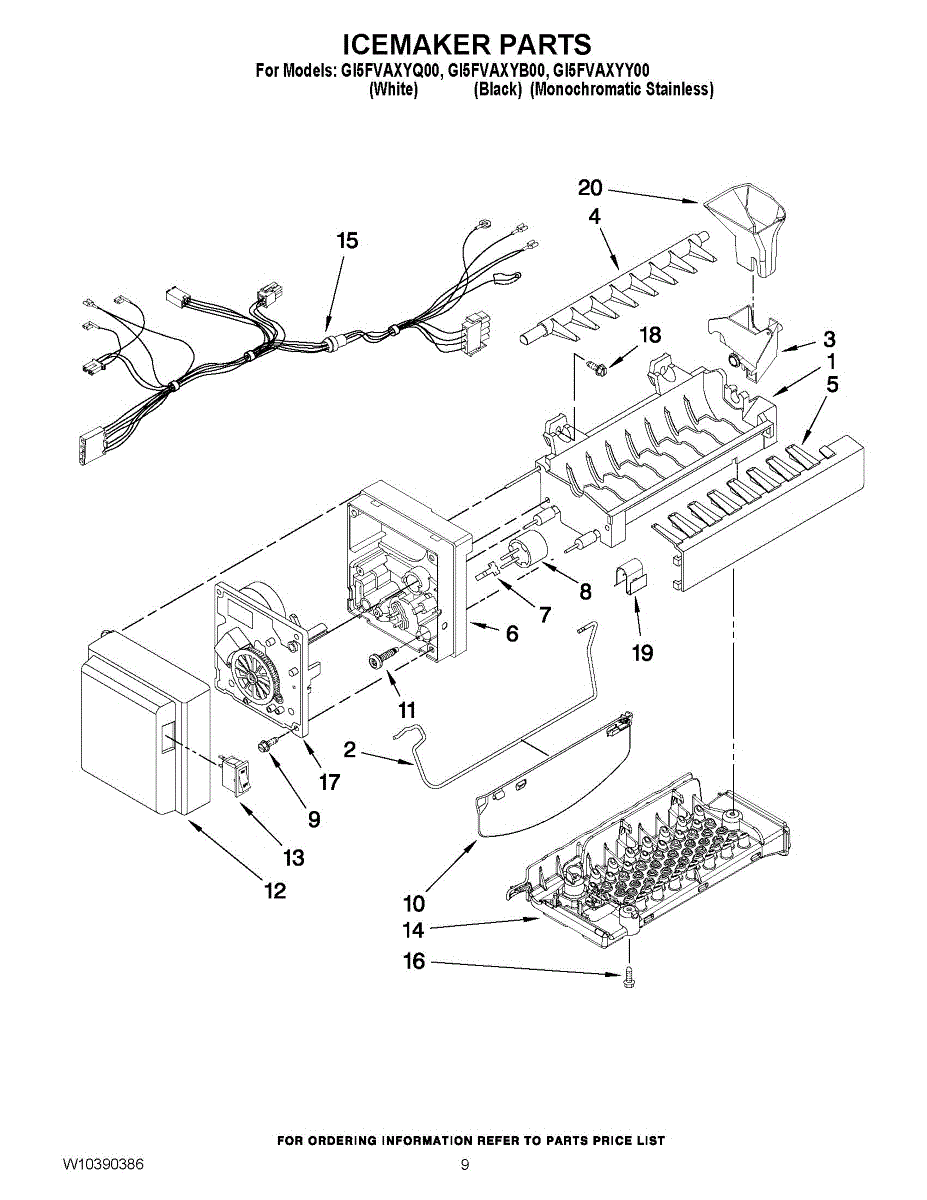 ICEMAKER PARTS
For Models: GI5FVAXYQ00, GI5FVAXYB00, GI5FVAXYY00
(White) (Black) (Monochromatic Stainless)

20
4
15
18
3
1
5
8
7
6
19
11
2
17
9
13
12
10
14
16

FOR ORDERING INFORMATION REFER TO PARTS PRICE LIST
W10390386
9