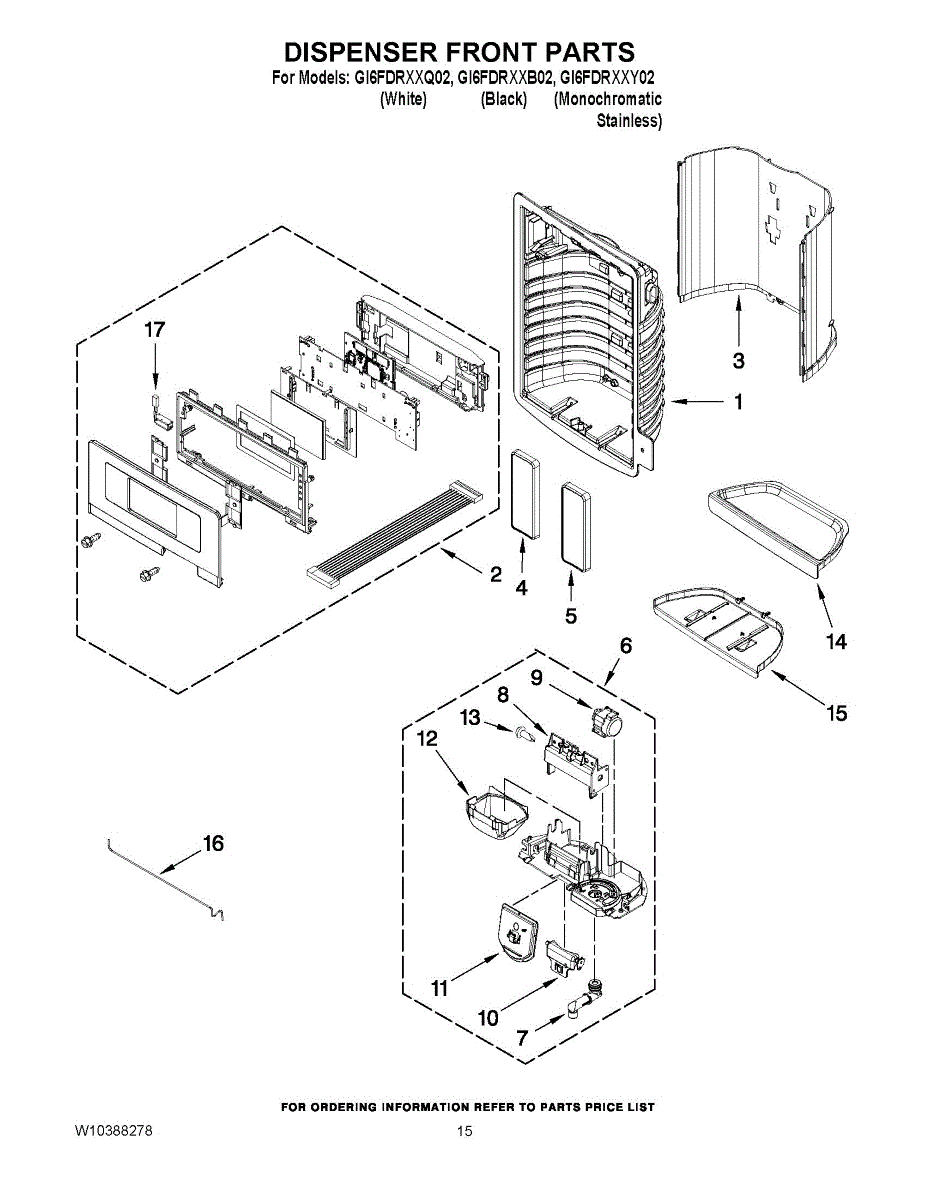 DISPENSER FRONT PARTS
For Models: GI6FDRXXQ02, GI6FDRXXB02, GI6FDRXXY02
(White) (Black) (Monochromatic Stainless)

17
3
1
2
4
5
14
6
9
8
13
12
15
16
11
10
7

FOR ORDERING INFORMATION REFER TO PARTS PRICE LIST

W10388278
15