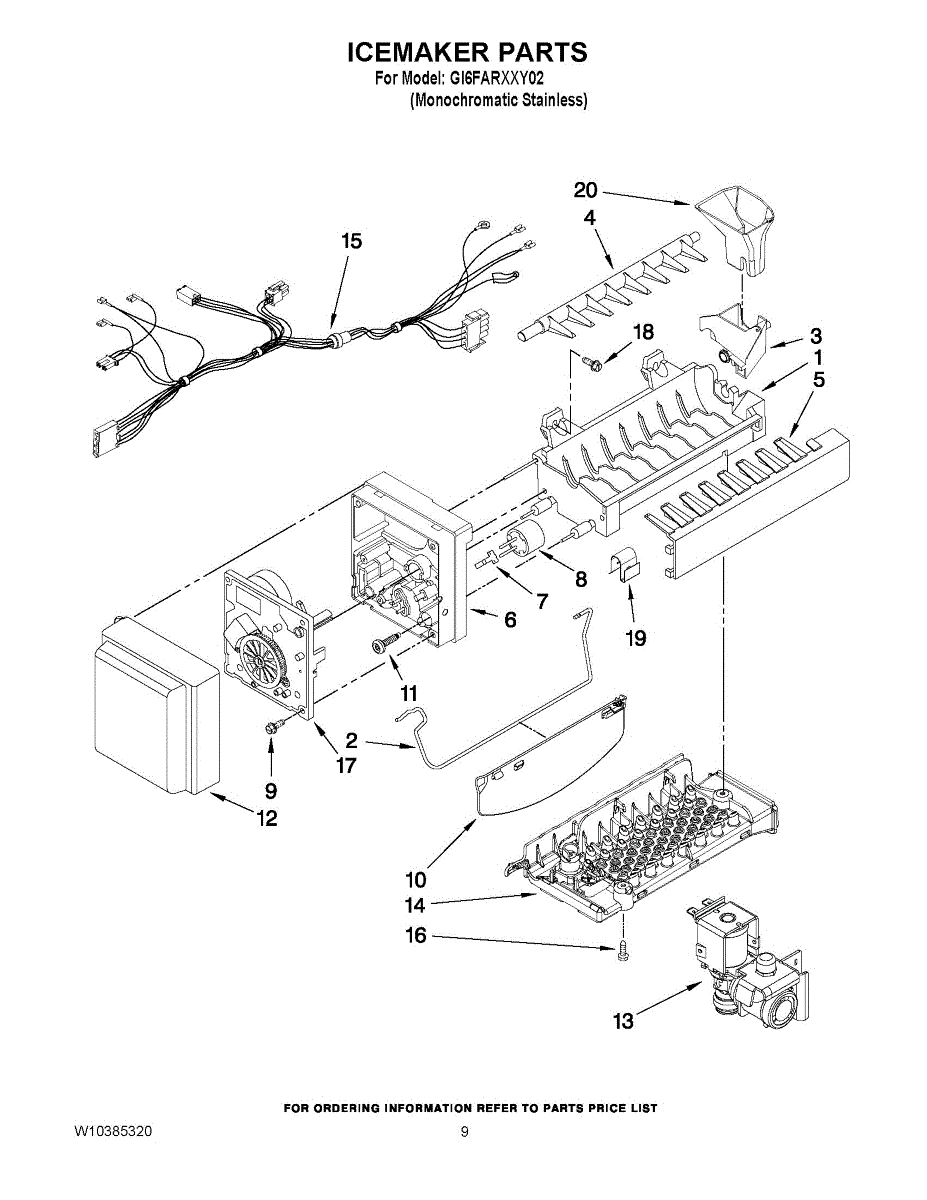 ICEMAKER PARTS
For Model: GI6FARXXY02
(Monochromatic Stainless)

20
4
15
18
3
1
5
8
7
6
19
11
2
17
9
12
10
14
16
13

FOR ORDERING INFORMATION REFER TO PARTS PRICE LIST

W10385320
9