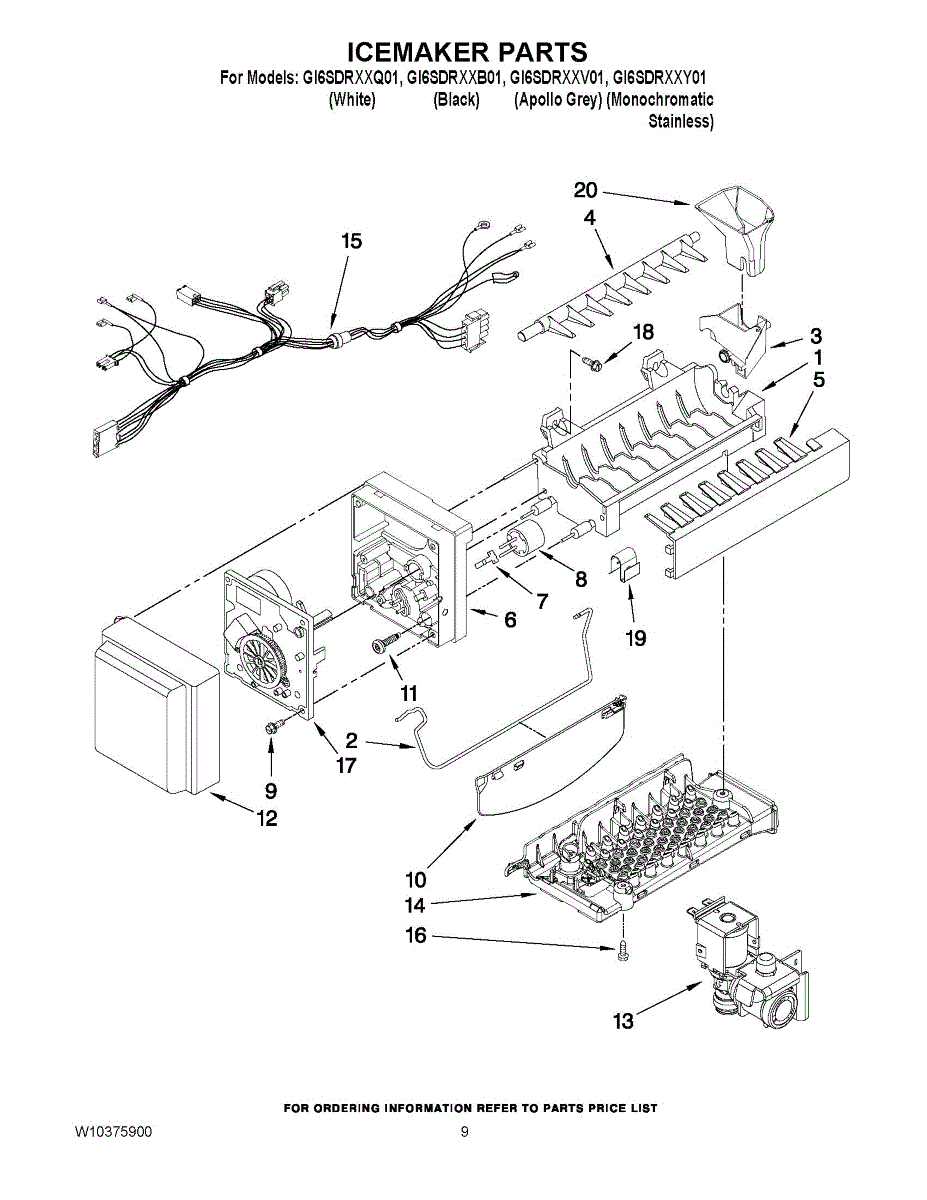 ICEMAKER PARTS
For Models: GI6SDRXXQ01, GI6SDRXXB01, GI6SDRXXV01, GI6SDRXXY01
(White) (Black) (Apollo Grey) (Monochromatic Stainless)

20
4
15
18
3
1
5
8
7
6
19
11
2
17
9
12
10
14
16
13

FOR ORDERING INFORMATION REFER TO PARTS PRICE LIST

W10375900

9