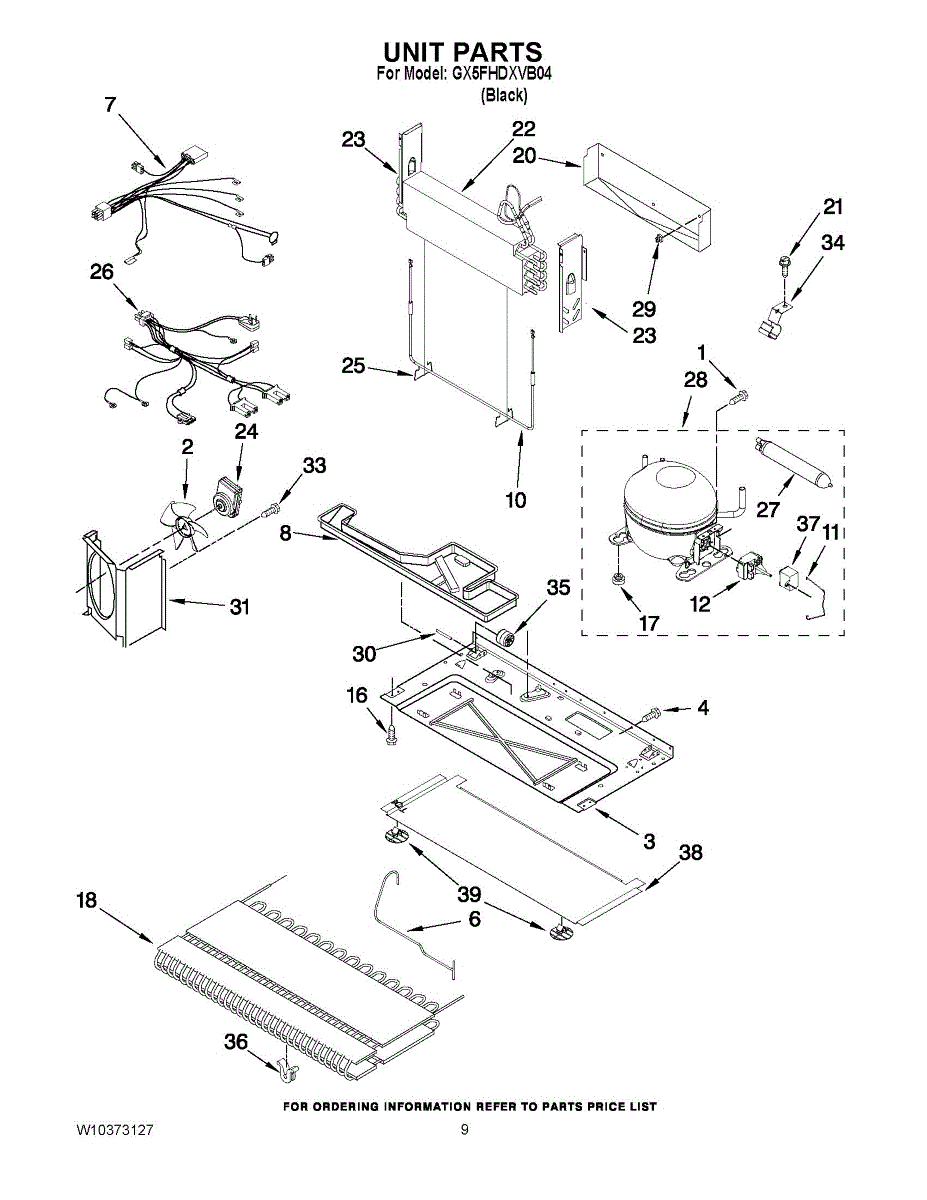 UNIT PARTS
For Model: GX5FHDXVB04
(Black)

7
23
22
20
21
34
26
29
23
25
1
28
2
24
33
10
27
37
11
8
31
35
12
17
30
16
4
3
38
39
6
18
36

FOR ORDERING INFORMATION REFER TO PARTS PRICE LIST

W10373127
9