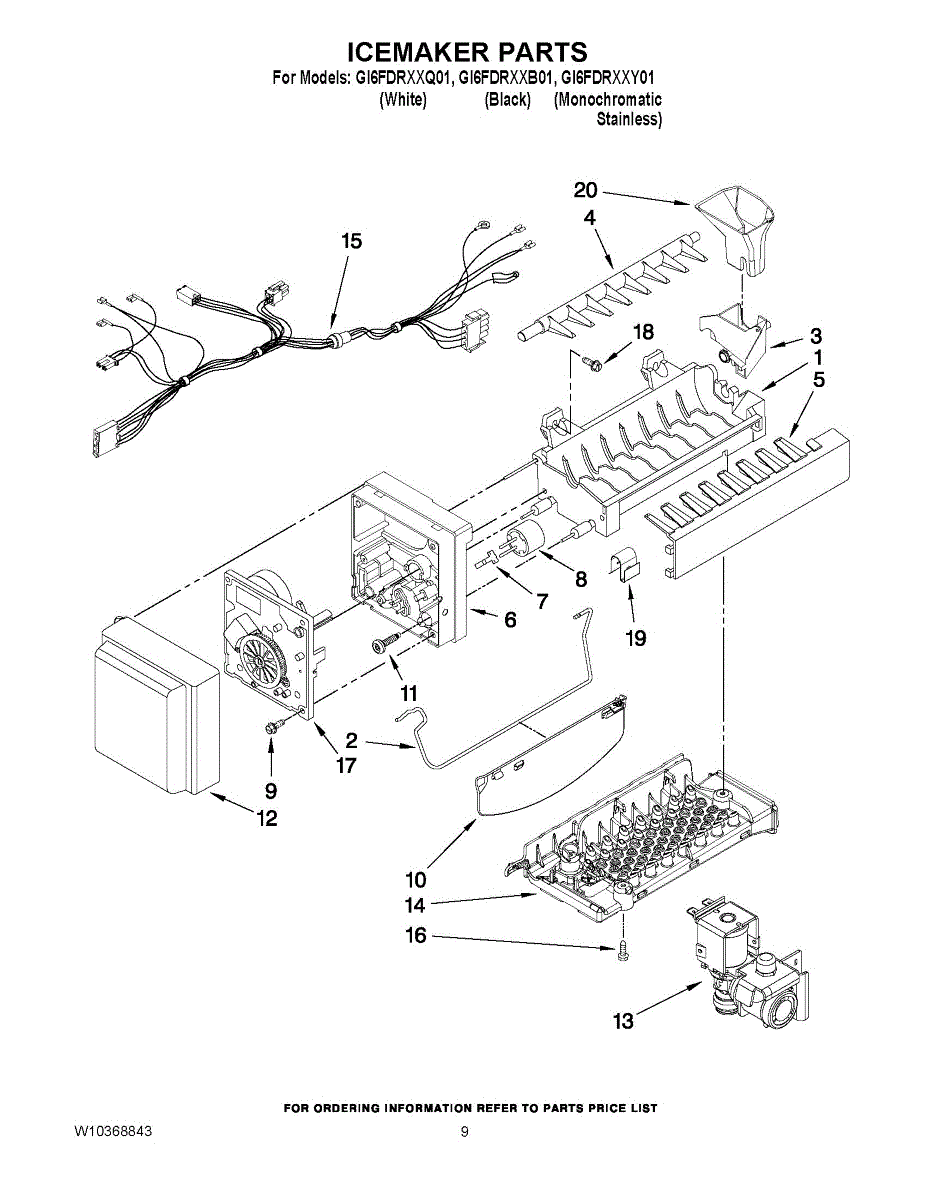 ICEMAKER PARTS
For Models: GI6FDRXXQ01, GI6FDRXXB01, GI6FDRXXY01
(White) (Black) (Monochromatic Stainless)

20
4
15
18
3
1
5
8
7
6
19
11
2
17
9
12
10
14
16
13

FOR ORDERING INFORMATION REFER TO PARTS PRICE LIST

W10368843

9