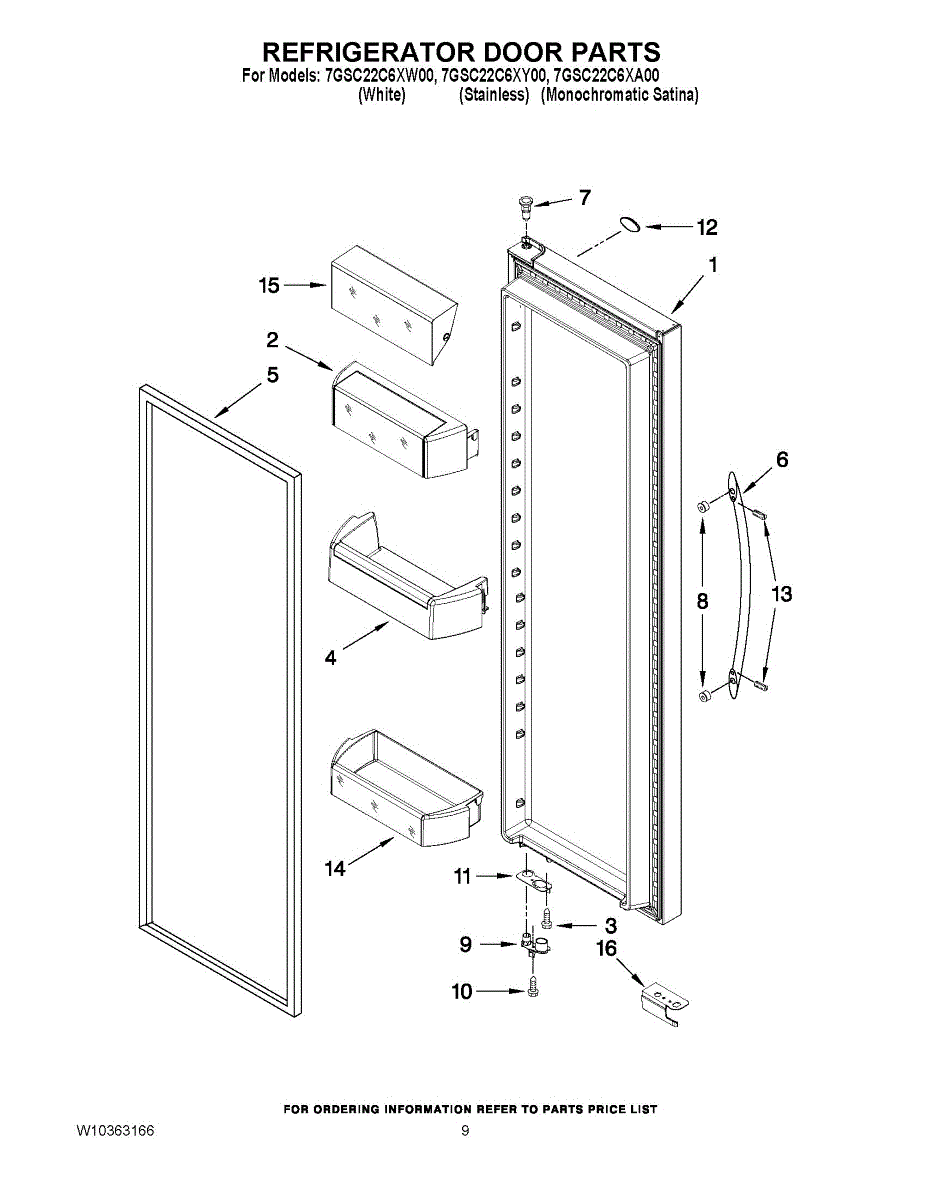 REFRIGERATOR DOOR PARTS
For Models: 7GSC22C6XW00, 7GSC22C6XY00, 7GSC22C6XA00
(White) (Stainless) (Monochromatic Satina)

7
12
1
15
2
5
6
8
13
4
14
11
3
9
16
10

FOR ORDERING INFORMATION REFER TO PARTS PRICE LIST

W10363166

9