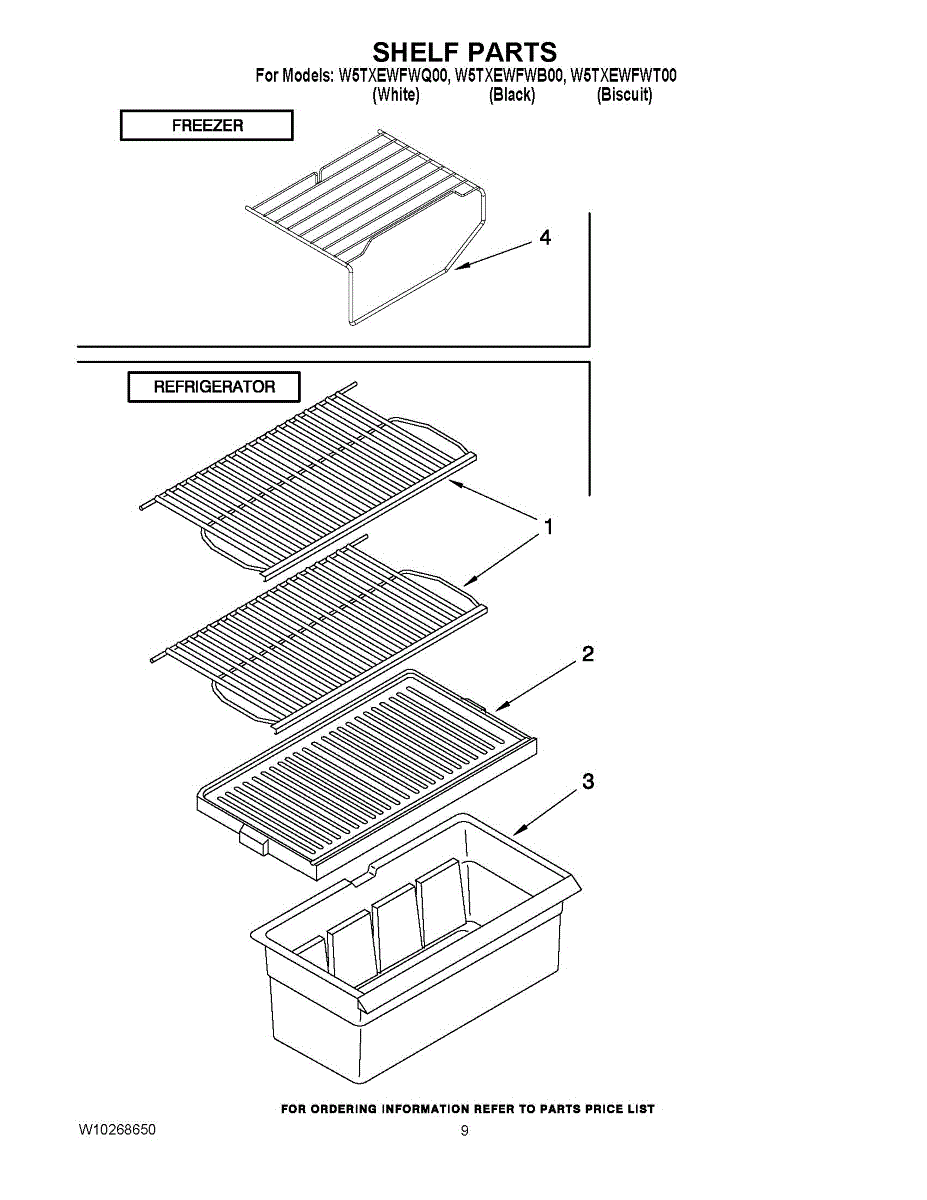 SHELF PARTS
For Models: W5TXEWFWQ00, W5TXEWFWB00, W5TXEWFWT00
(White) (Black) (Biscuit)

FREEZER

4

REFRIGERATOR

1

2

3

FOR ORDERING INFORMATION REFER TO PARTS PRICE LIST

W10268650

9