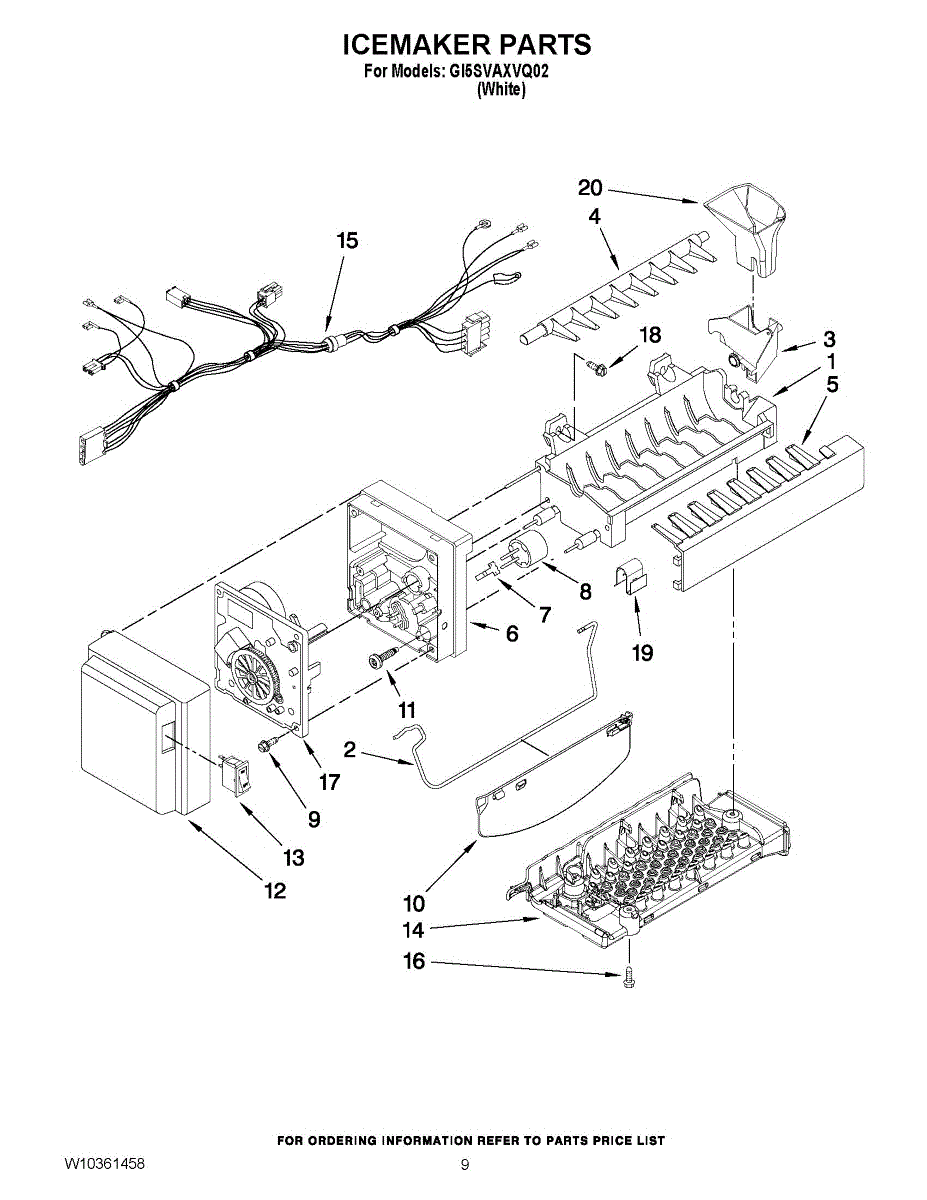 ICEMAKER PARTS
For Models: GI5SVAXVQ02
(White)

20
4
15
18
3
1
5
8
7
6
19
11
2
17
9
13
12
10
14
16

FOR ORDERING INFORMATION REFER TO PARTS PRICE LIST
W10361458
9