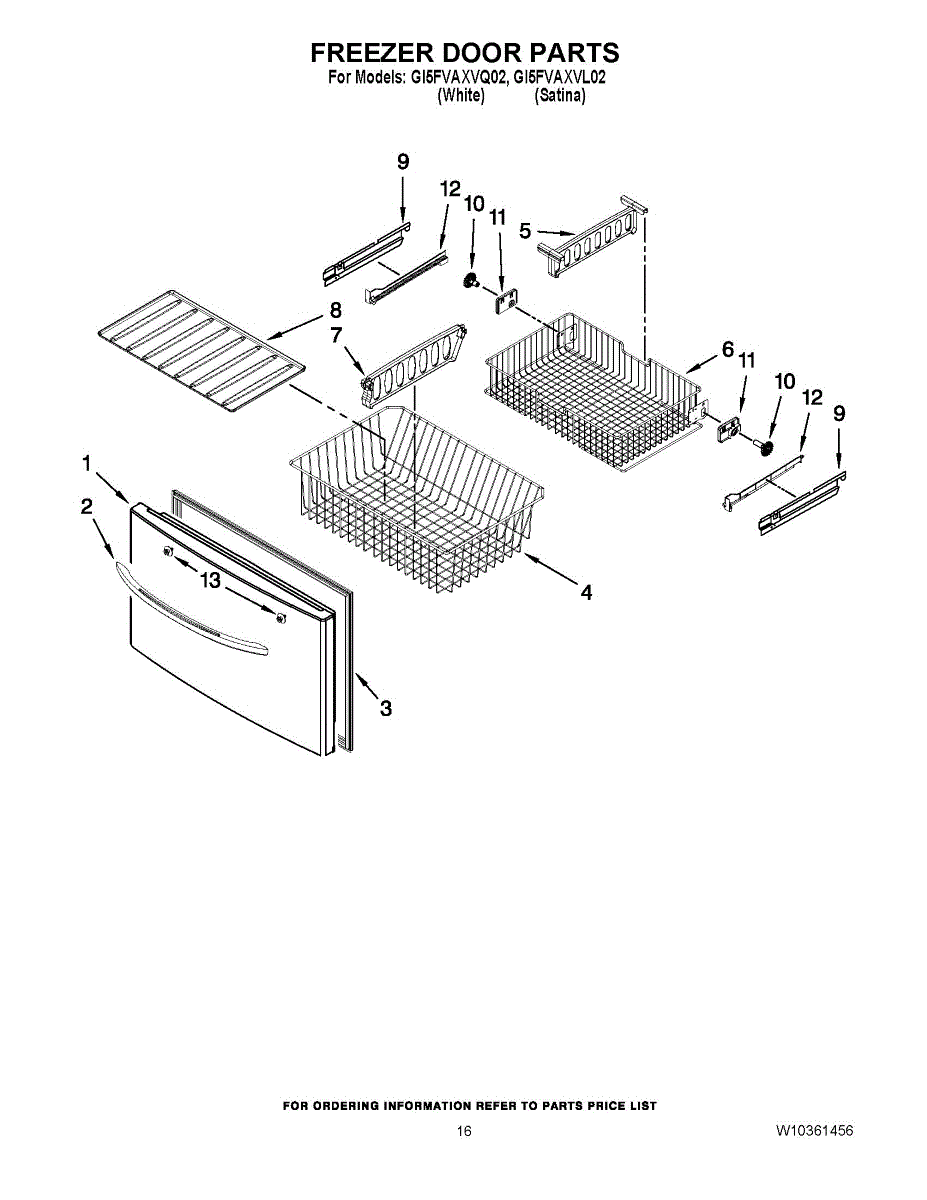 FREEZER DOOR PARTS
For Models: GI5FVAXVQ02, GI5FVAXVL02
(White) (Satina)

9
12
10
11
5
8
7
6
11
10
12
9
1
2
13
4
3

FOR ORDERING INFORMATION REFER TO PARTS PRICE LIST

16

W10361456