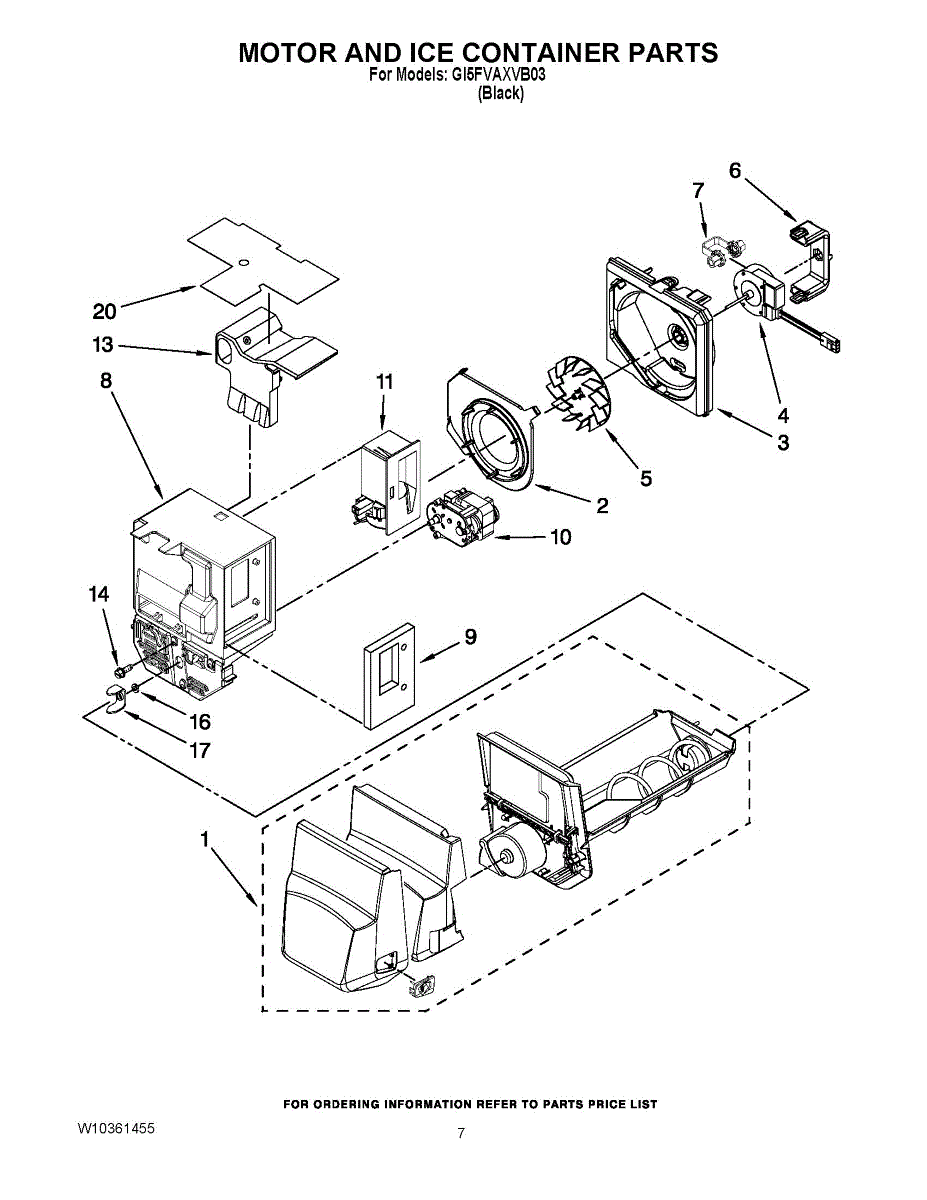 MOTOR AND ICE CONTAINER PARTS
For Models: GI5FVAXVB03
(Black)

6
7
20
13
8
11
4
3
5
2
10
14
9
16
17
1

FOR ORDERING INFORMATION REFER TO PARTS PRICE LIST

W10361455

7