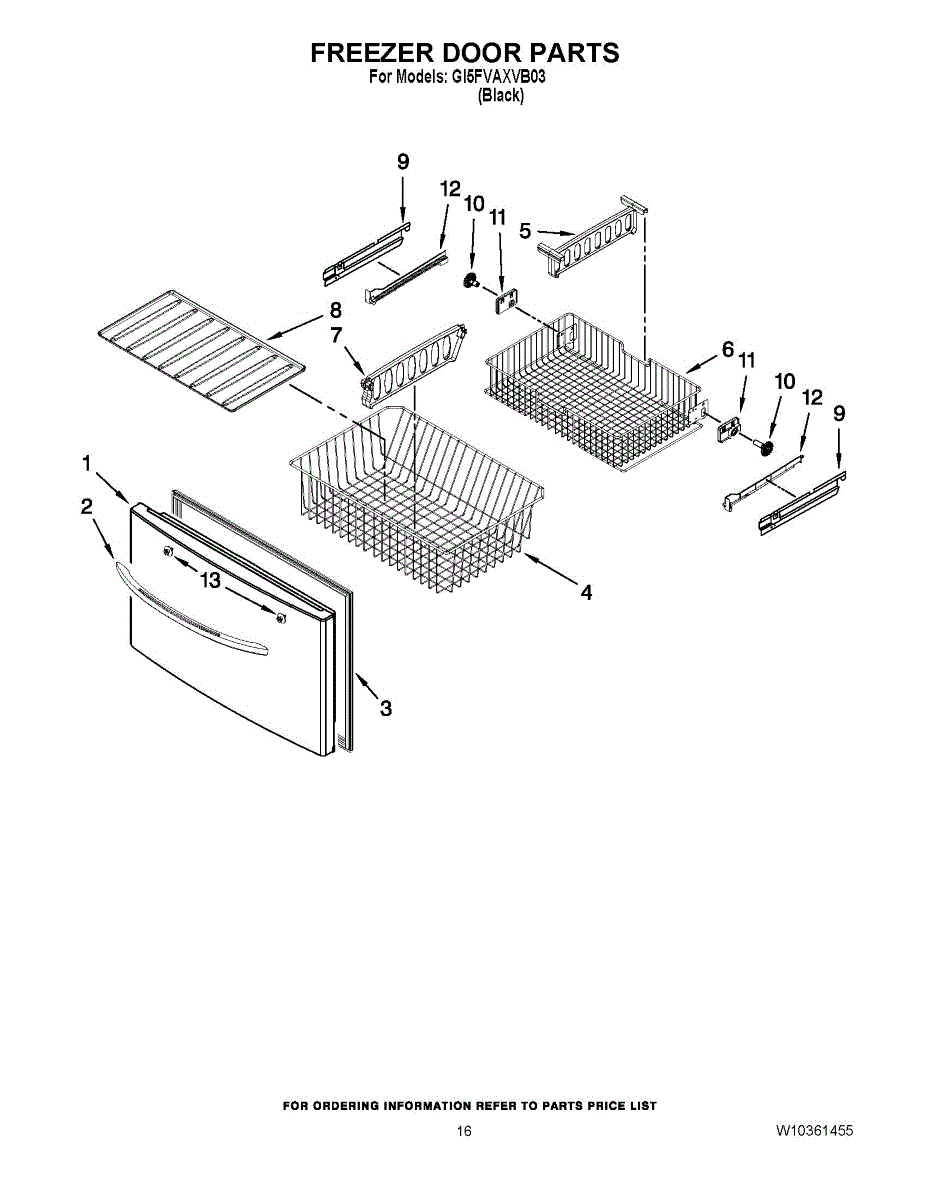 FREEZER DOOR PARTS
For Models: GI5FVAXVB03
(Black)

9
12
10
11
5
8
7
6
11
10
12
9
1
2
13
4
3

FOR ORDERING INFORMATION REFER TO PARTS PRICE LIST

16

W10361455