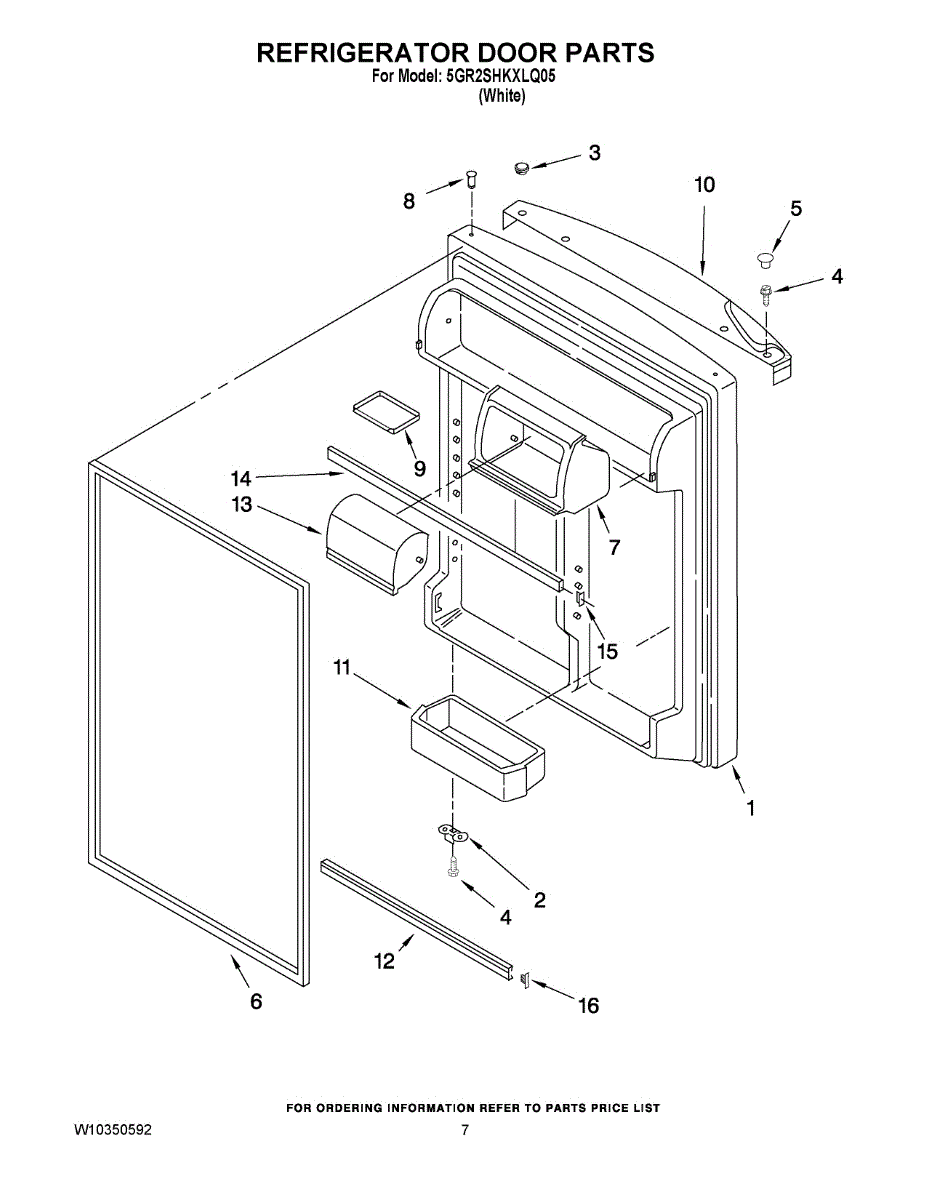 REFRIGERATOR DOOR PARTS
For Model: 5GR2SHKXLQ05
(White)

3
8
10
5
4
9
14
13
7
15
11
1
2
4
12
6
16

FOR ORDERING INFORMATION REFER TO PARTS PRICE LIST

W10350592

7