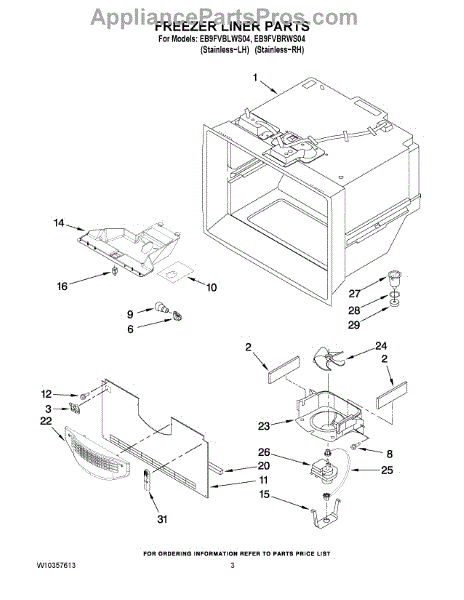 AppliancePartsPros.com
FREEZER LINER PARTS
For Models: EB9FVBLWS04, EB9FVBRWS04
(Stainless-LH) (Stainless-RH)

1
14
16
10
9
6
27
28
29
2
24
2
12
3
22
23
8
26
25
20
11
15
31

FOR ORDERING INFORMATION REFER TO PARTS PRICE LIST
W10357613
3