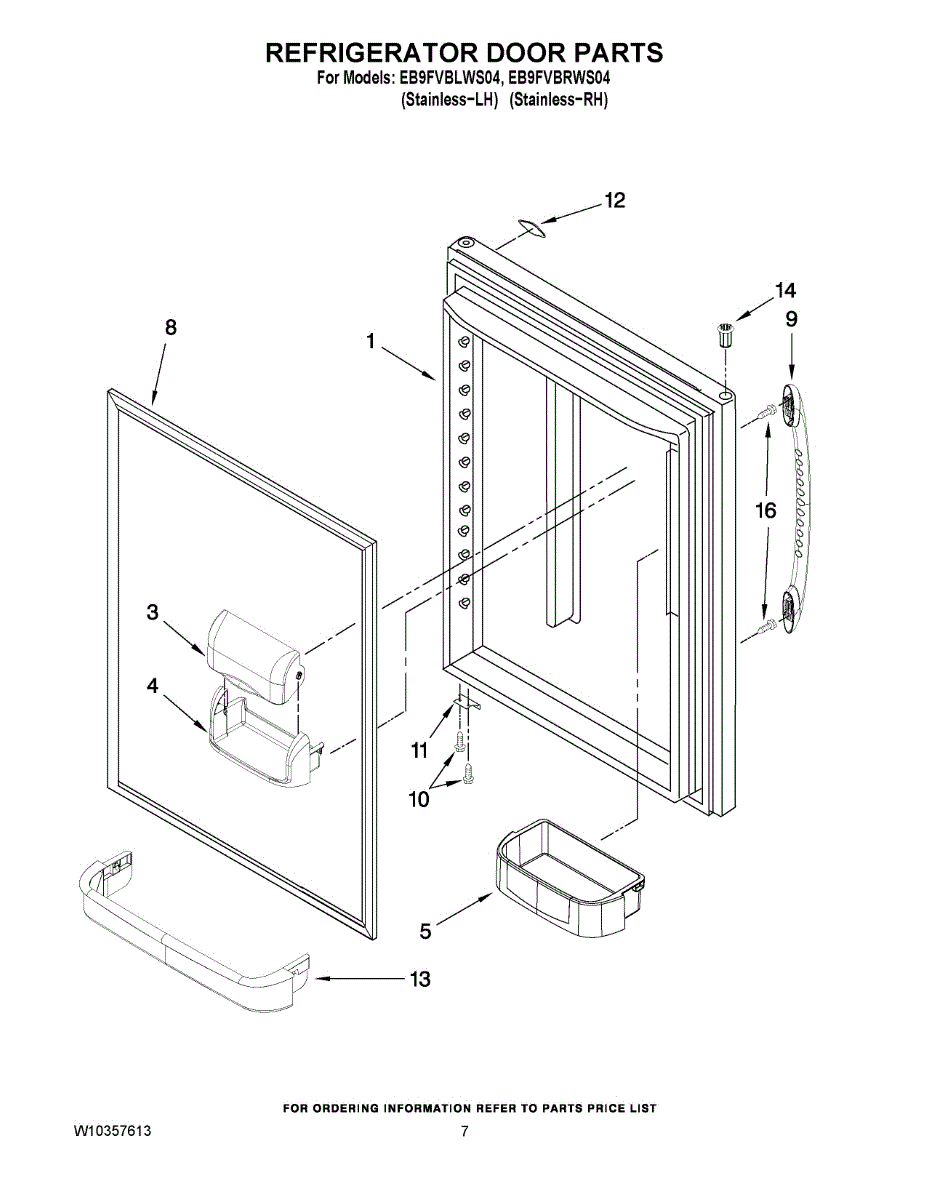 REFRIGERATOR DOOR PARTS
For Models: EB9FVBLWS04, EB9FVBRWS04
(Stainless-LH) (Stainless-RH)

12
14
9
8
1
16
3
4
11
10
5
13

FOR ORDERING INFORMATION REFER TO PARTS PRICE LIST
W10357613
7