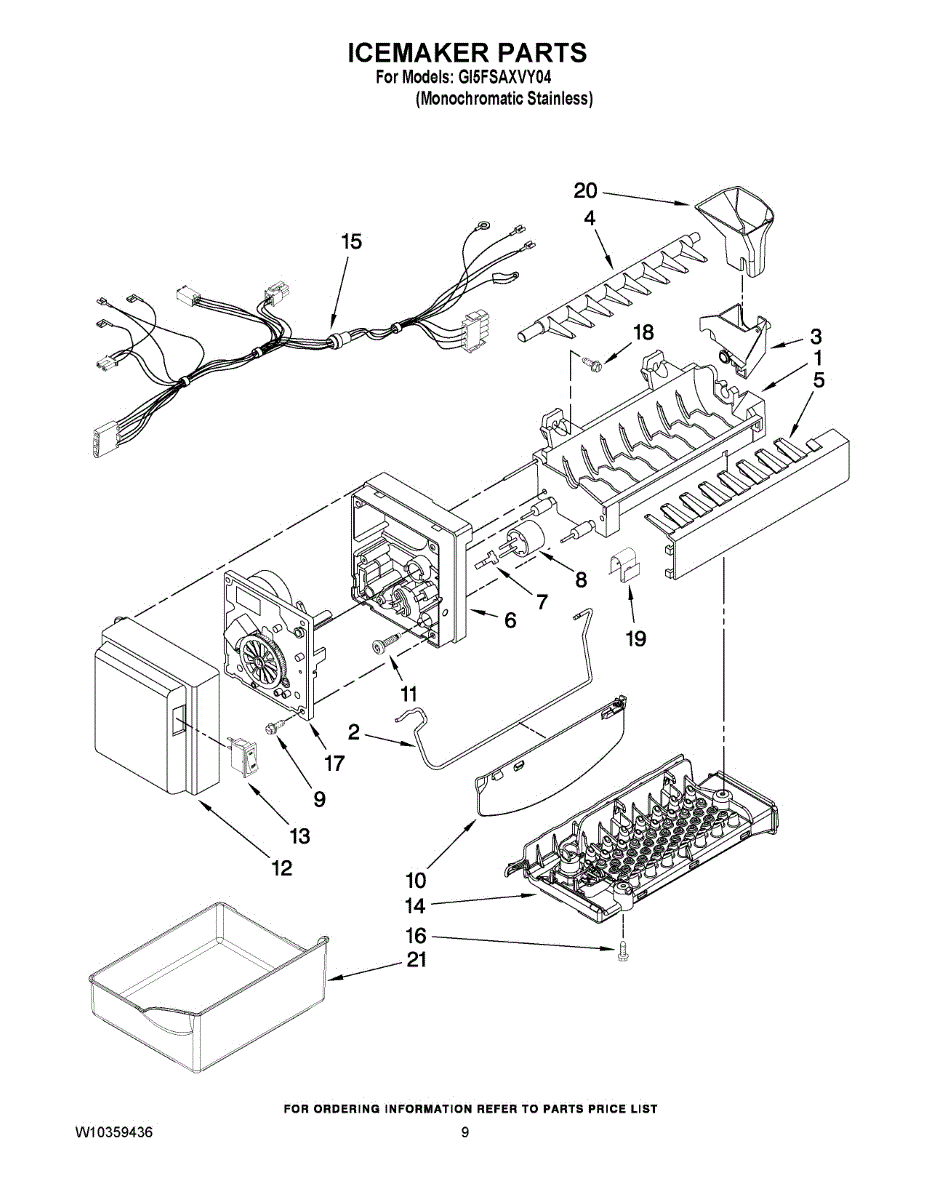 ICEMAKER PARTS
For Models: GI5FSAXVY04
(Monochromatic Stainless)

20
4
15
18
3
1
5
8
7
6
19
11
2
17
9
13
12
10
14
16
21

FOR ORDERING INFORMATION REFER TO PARTS PRICE LIST

W10359436

9