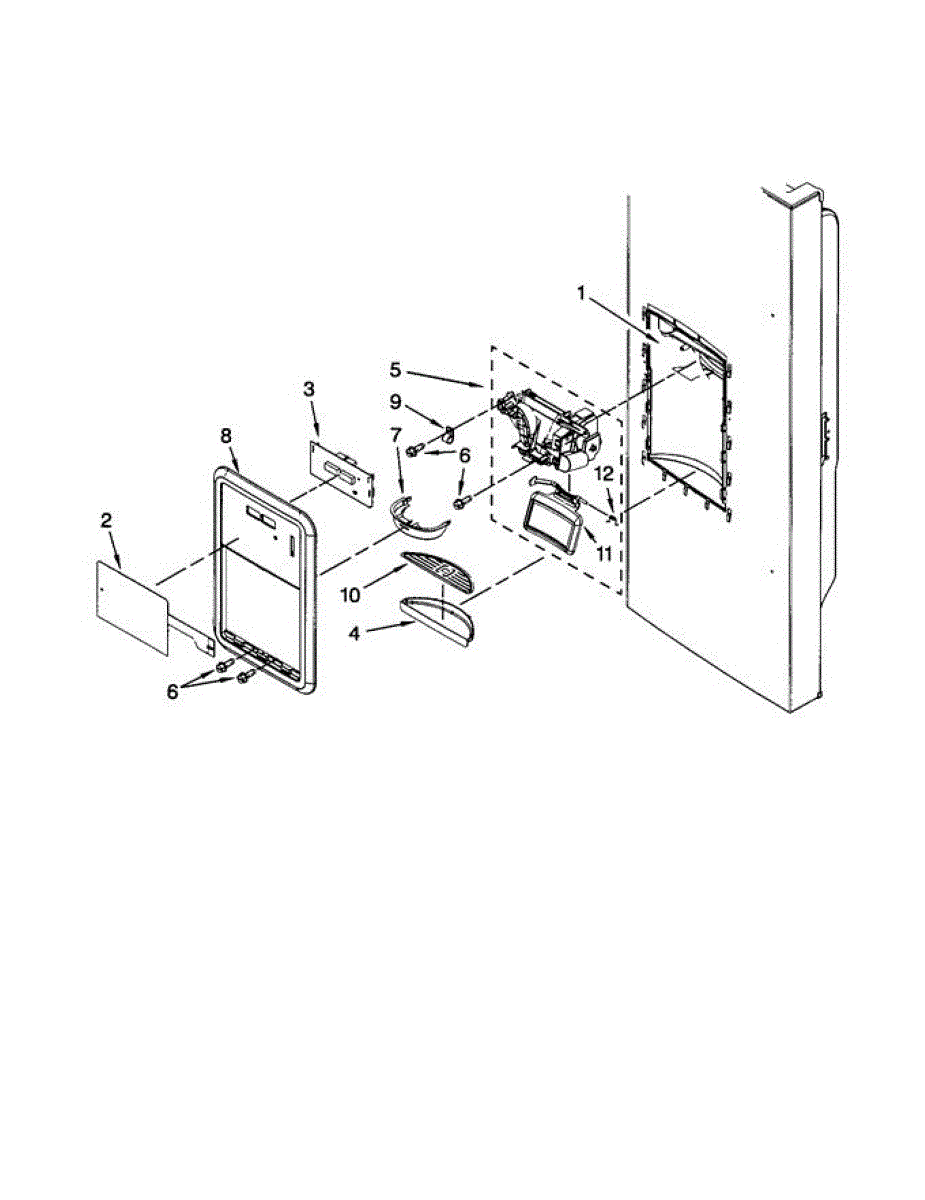 1
5
3
9
8
7
6
12
2
11
10
4
6