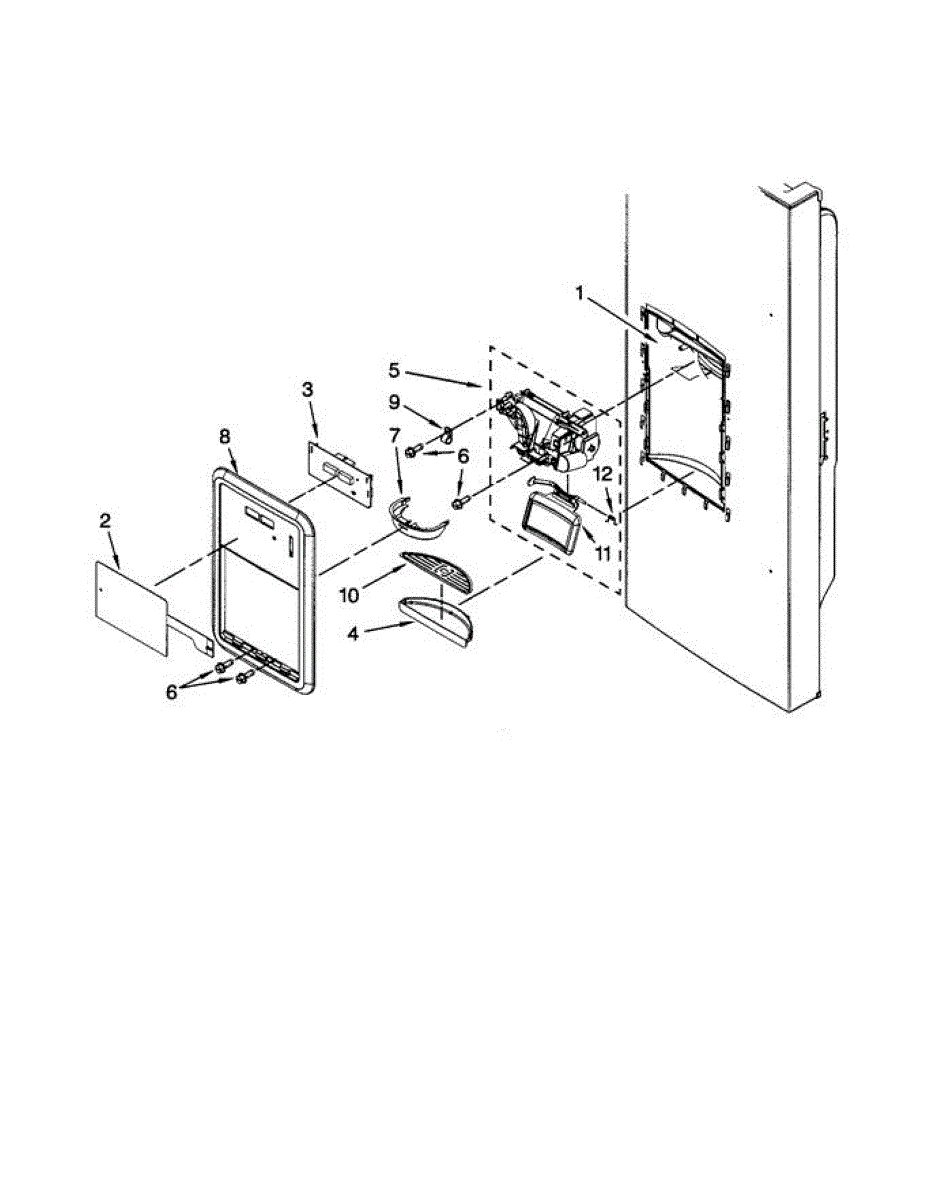 1
5
3
9
8
7
6
12
2
11
10
4
6