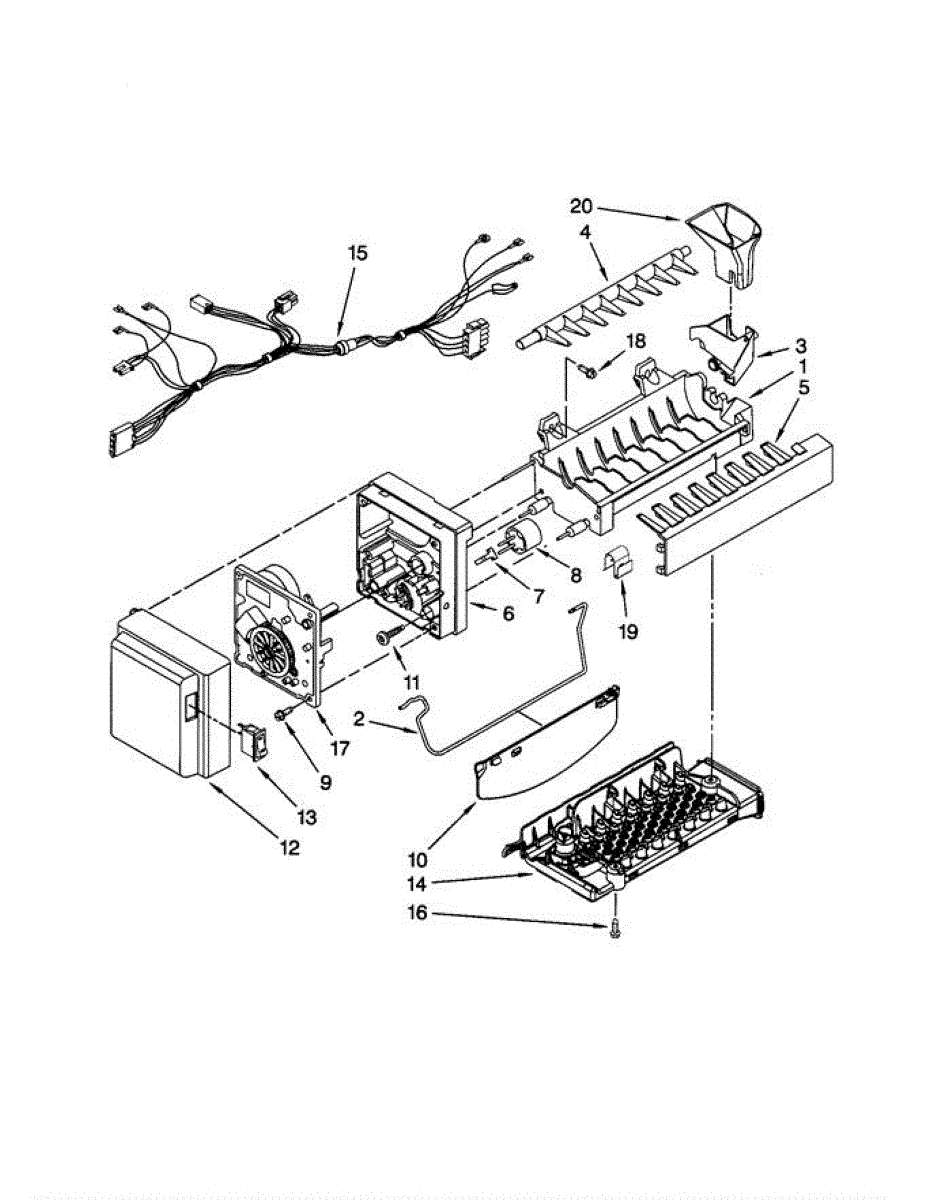 20
4
15
18
3
1
5
8
7
6
19
11
2
17
9
13
12
10
14
16