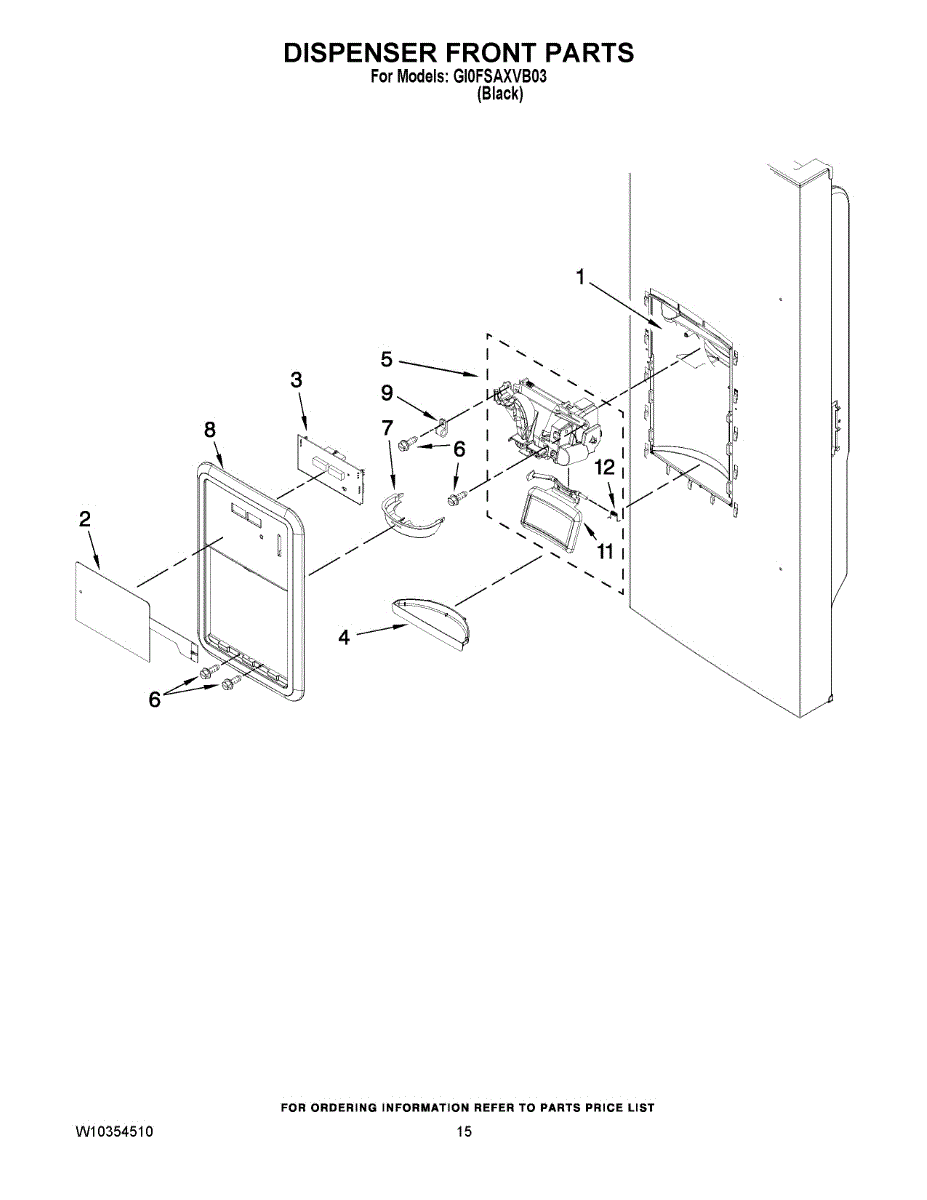 DISPENSER FRONT PARTS
For Models: GI0FSAXVB03
(Black)

1
5
3
9
8
7
6
12
2
11
4
6

FOR ORDERING INFORMATION REFER TO PARTS PRICE LIST
W10354510
15