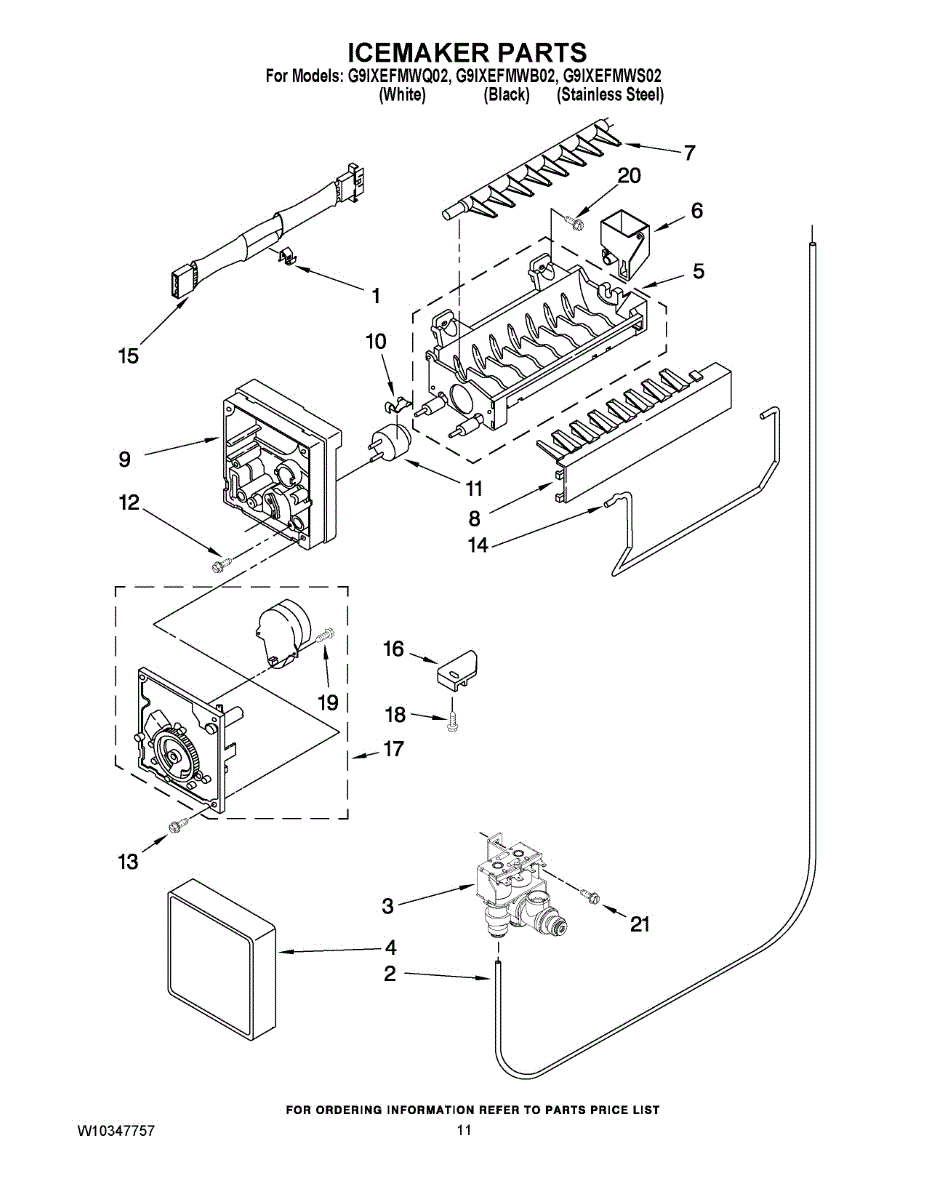 ICEMAKER PARTS
For Models: G9IXEFMWQ02, G9IXEFMWB02, G9IXEFMWS02
(White) (Black) (Stainless Steel)

7
20
6
5
1
15
10
9
11
12
8
14
16
19
18
17
13
3
21
4
2

FOR ORDERING INFORMATION REFER TO PARTS PRICE LIST
W10347757
11