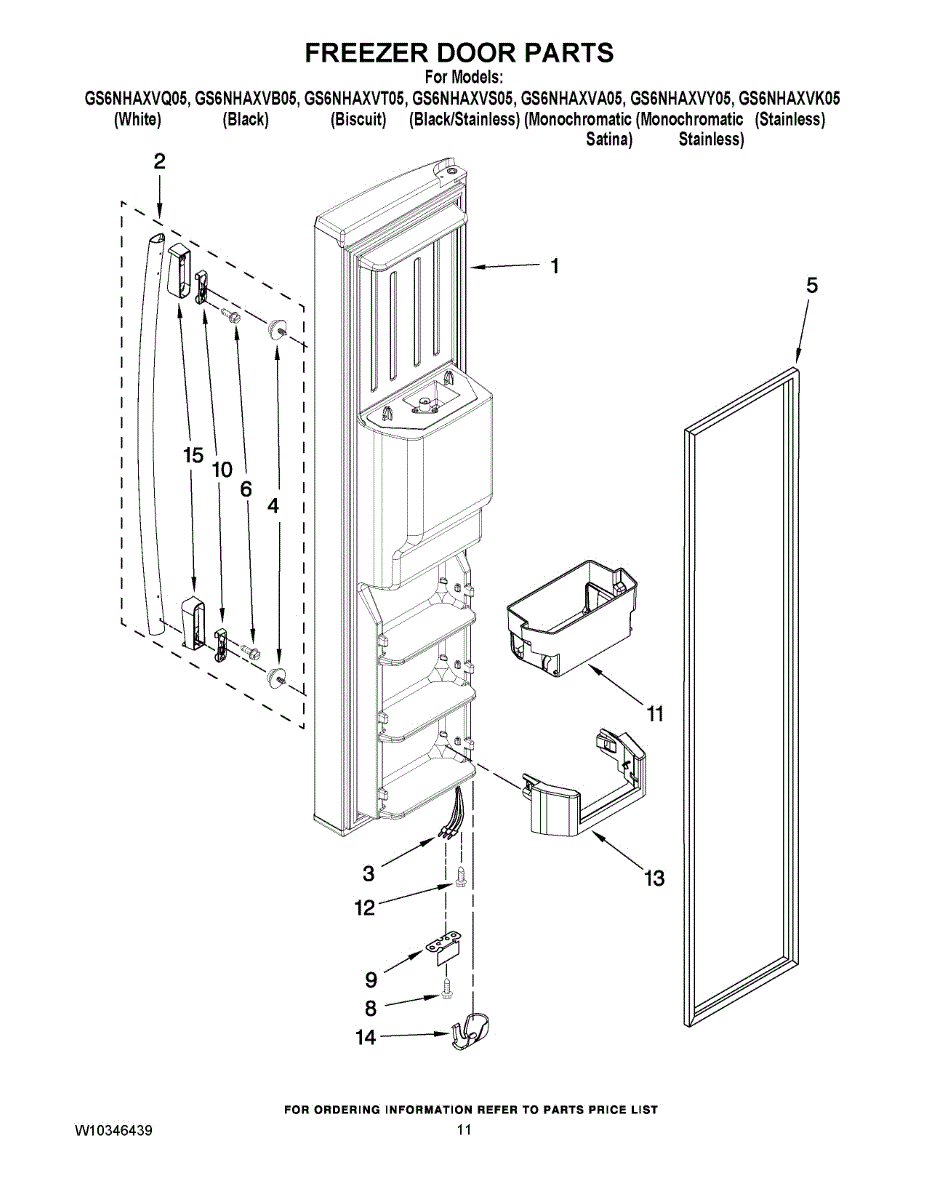 FREEZER DOOR PARTS
For Models:
GS6NHAXVQ05, GS6NHAXVB05, GS6NHAXVT05, GS6NHAXVS05, GS6NHAXVA05, GS6NHAXVY05, GS6NHAXVK05
(White) (Black) (Biscuit) (Black/Stainless) (Monochromatic Satina) (Monochromatic Stainless) (Stainless)

2
1
5
15
10
6
4
11
13
3
12
9
8
14

FOR ORDERING INFORMATION REFER TO PARTS PRICE LIST
W10346439
11