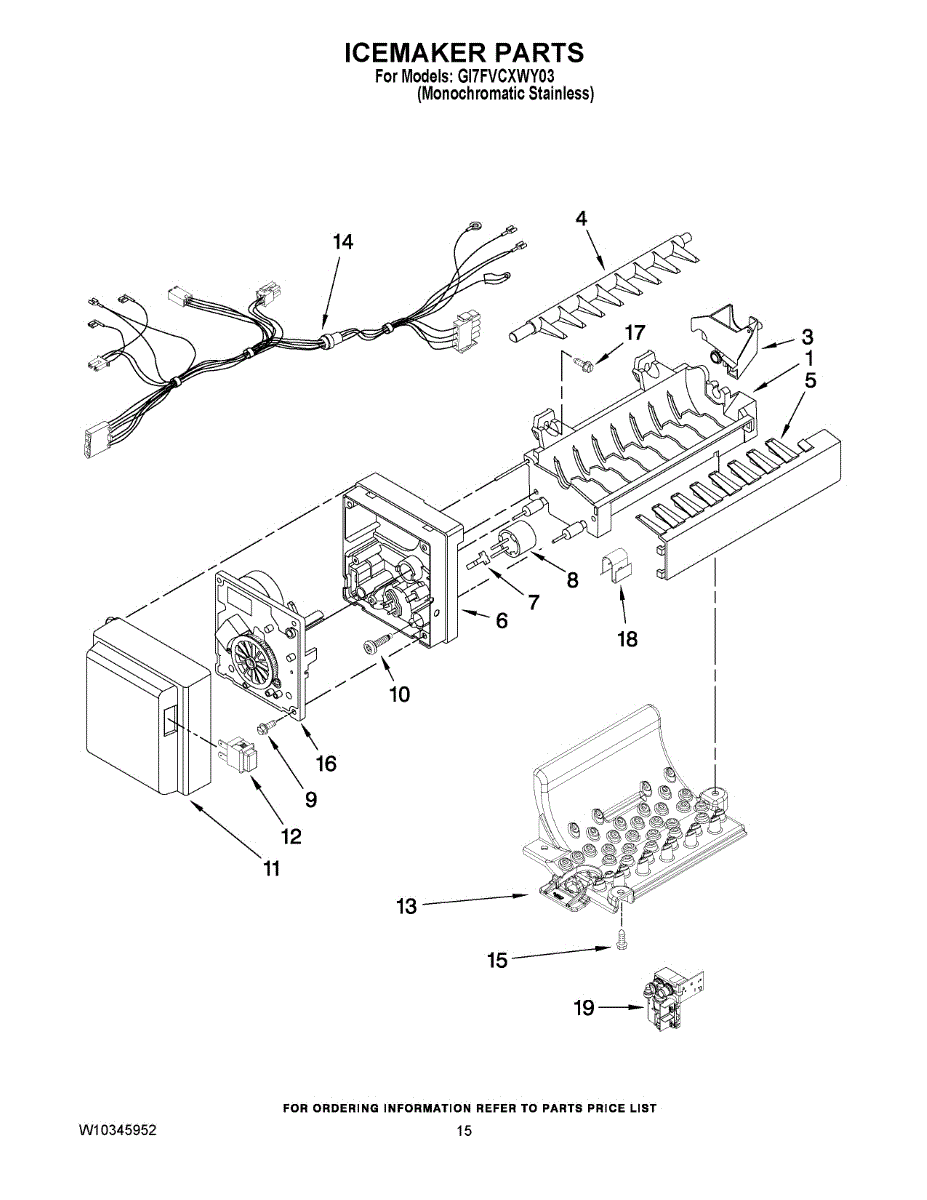 ICEMAKER PARTS
For Models: GI7FVCXWY03
(Monochromatic Stainless)

14
4
17
3
1
5
8
7
6
18
10
16
9
12
11
13
15
19

FOR ORDERING INFORMATION REFER TO PARTS PRICE LIST

W10345952
15