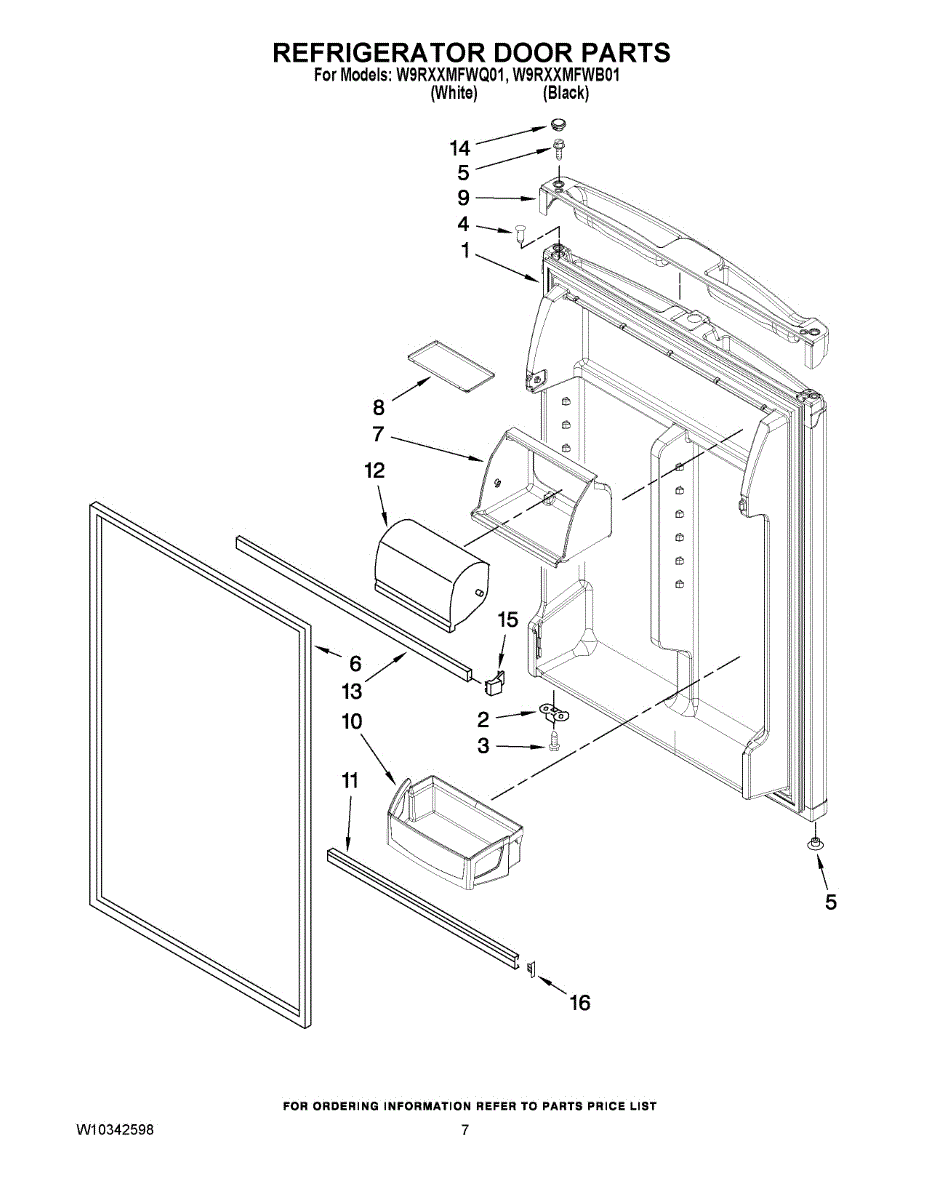 REFRIGERATOR DOOR PARTS
For Models: W9RXXMFWQ01, W9RXXMFWB01
(White) (Black)

14
5
9
4
1
8
7
12
15
6
13
2
3
10
11
5
16

FOR ORDERING INFORMATION REFER TO PARTS PRICE LIST

W10342598

7