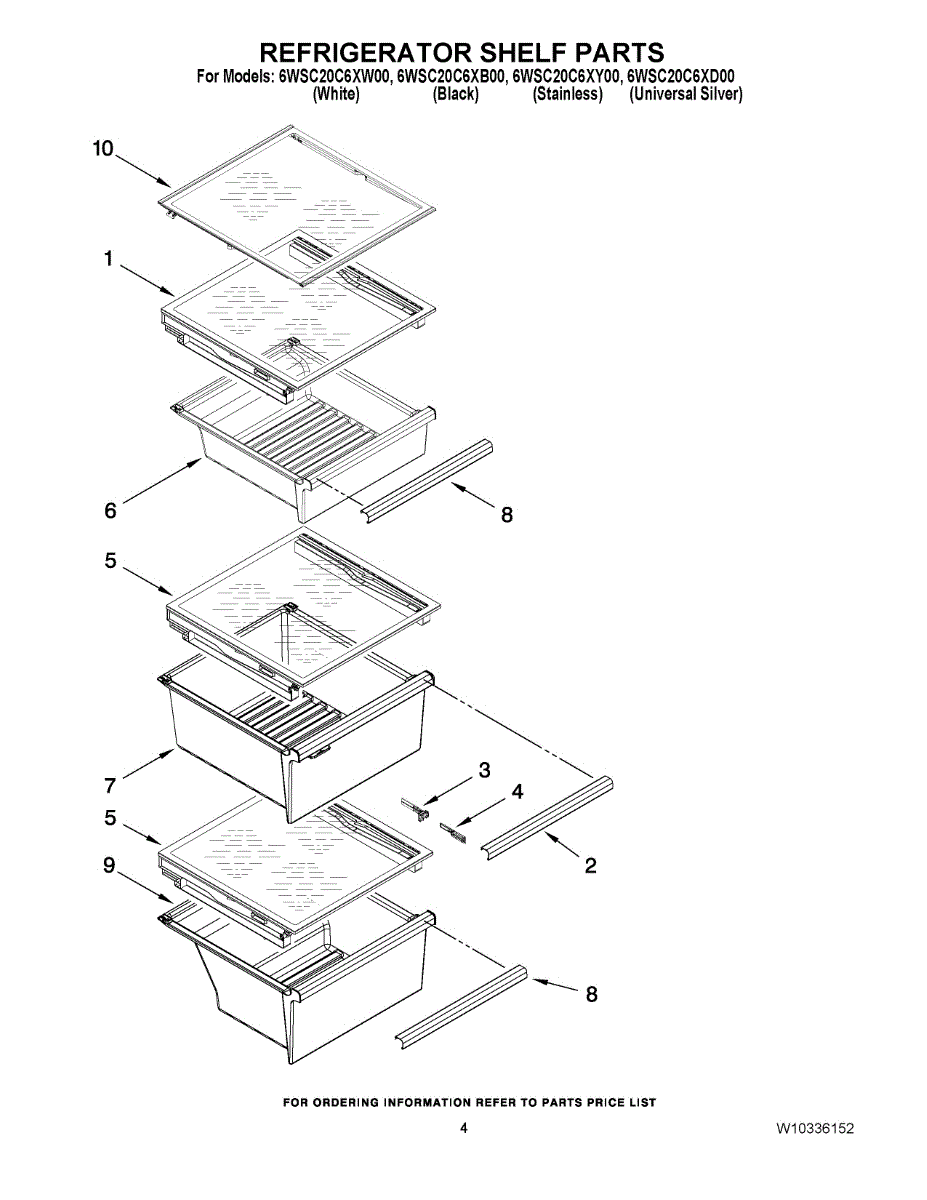 REFRIGERATOR SHELF PARTS
For Models: 6WSC20C6XW00, 6WSC20C6XB00, 6WSC20C6XY00, 6WSC20C6XD00
(White) (Black) (Stainless) (Universal Silver)

10
1
6
8
5
7
3
4
2
5
9
8

FOR ORDERING INFORMATION REFER TO PARTS PRICE LIST

4

W10336152