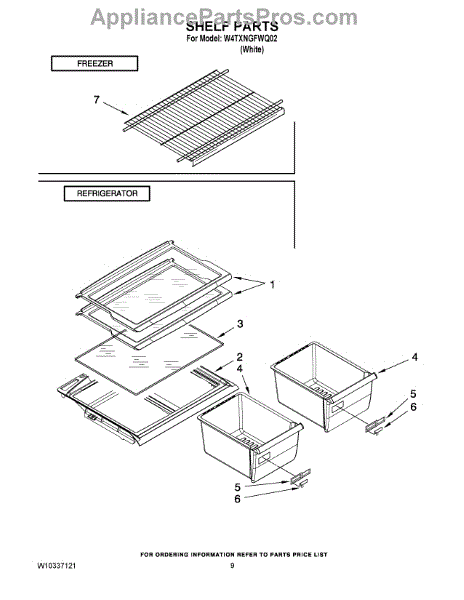 AppliancePartsPros.com
SHELF PARTS
For Model: W4TXNGFWQ02
(White)

FREEZER

7

REFRIGERATOR

1
3
2
4
4
5
6
5
6

FOR ORDERING INFORMATION REFER TO PARTS PRICE LIST

W10337121
9