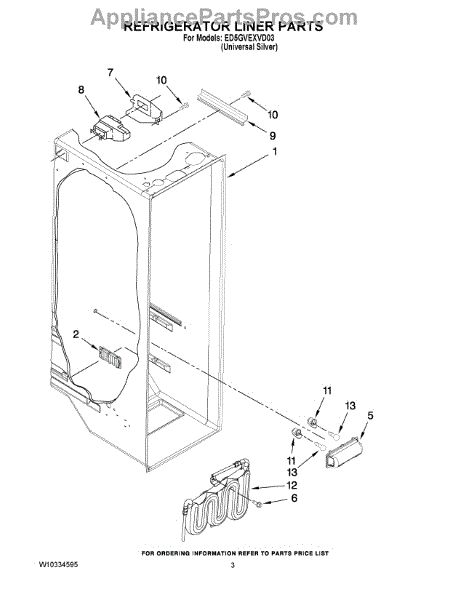 AppliancePartsPros.com

REFRIGERATOR LINER PARTS
For Models: ED5GVEXVD03
(Universal Silver)

7
10
8
10
9
1
2
11
13
5
11
13
12
6

FOR ORDERING INFORMATION REFER TO PARTS PRICE LIST

W10334595

3