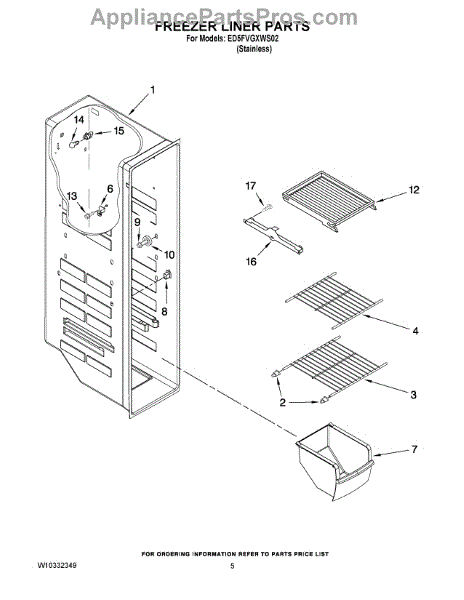 AppliancePartsPros.com
FREEZER LINER PARTS
For Models: ED5FVGXWS02
(Stainless)

1
14
15
13
6
9
10
8
17
12
16
4
3
2
7

FOR ORDERING INFORMATION REFER TO PARTS PRICE LIST
W10332349
5