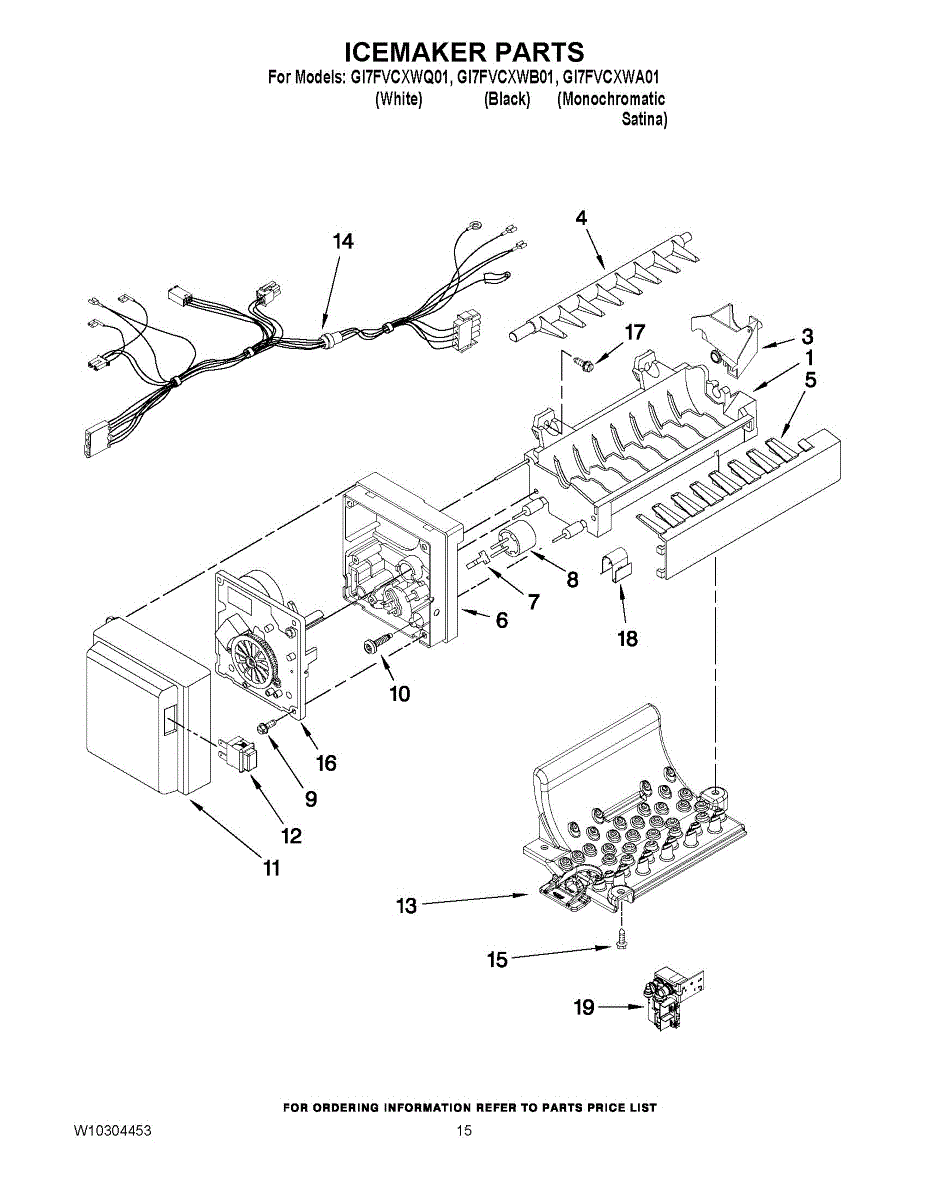 ICEMAKER PARTS
For Models: GI7FVCXWQ01, GI7FVCXWB01, GI7FVCXWA01
(White) (Black) (Monochromatic Satina)

14
4
17
3
1
5
8
7
6
18
10
16
9
12
11
13
15
19

FOR ORDERING INFORMATION REFER TO PARTS PRICE LIST
W10304453
15