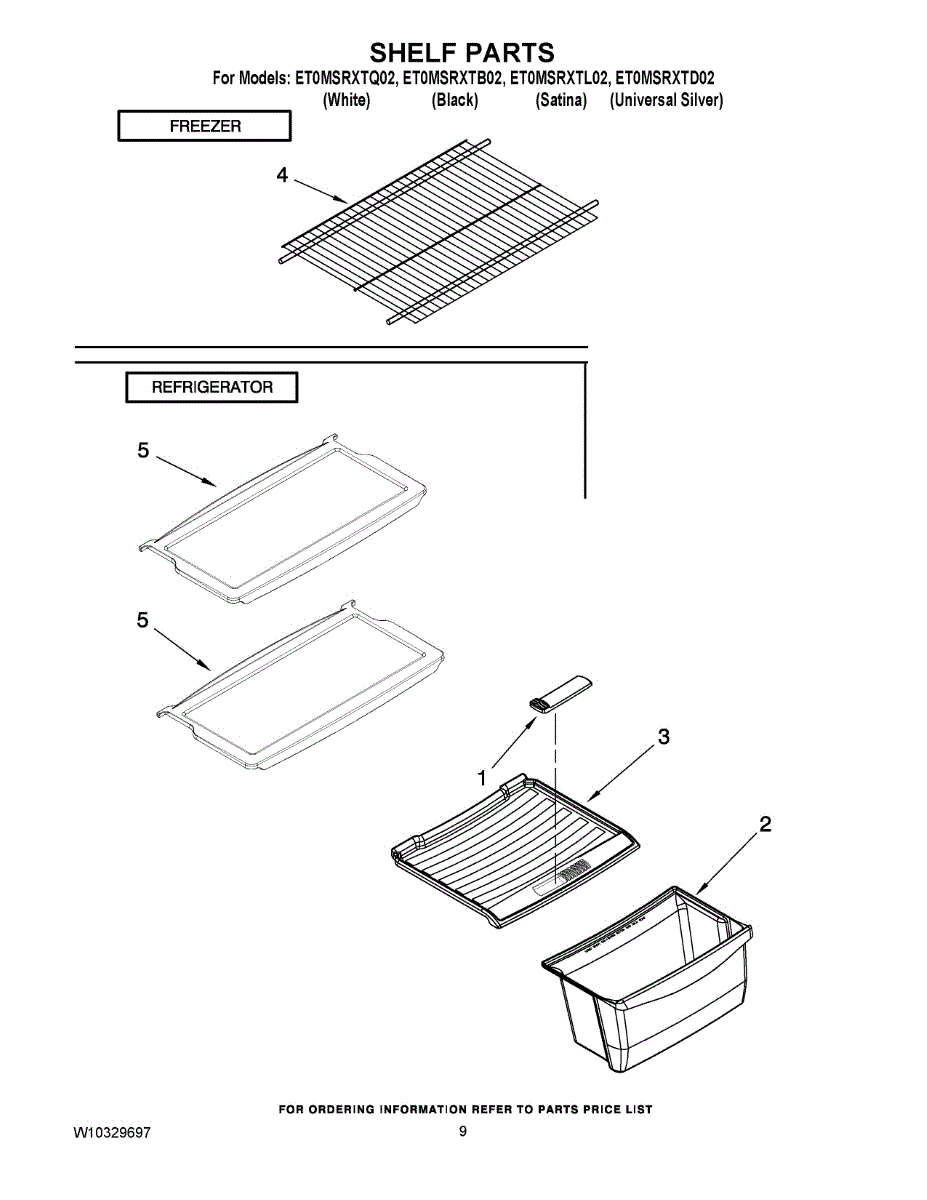 SHELF PARTS

For Models: ET0MSRXTQ02, ET0MSRXTB02, ET0MSRXTL02, ET0MSRXTD02
(White) (Black) (Satina) (Universal Silver)

FREEZER

4

REFRIGERATOR

5

5

1

3

2

FOR ORDERING INFORMATION REFER TO PARTS PRICE LIST

W10329697

9