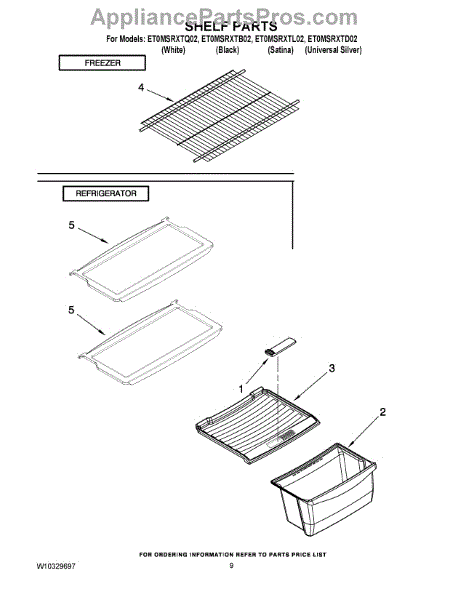 AppliancePartsPros.com

SHELF PARTS

For Models: ET0MSRXTQ02, ET0MSRXTB02, ET0MSRXTL02, ET0MSRXTD02
(White) (Black) (Satina) (Universal Silver)

FREEZER

4

REFRIGERATOR

5

5

1

3

2

FOR ORDERING INFORMATION REFER TO PARTS PRICE LIST

W10329697

9