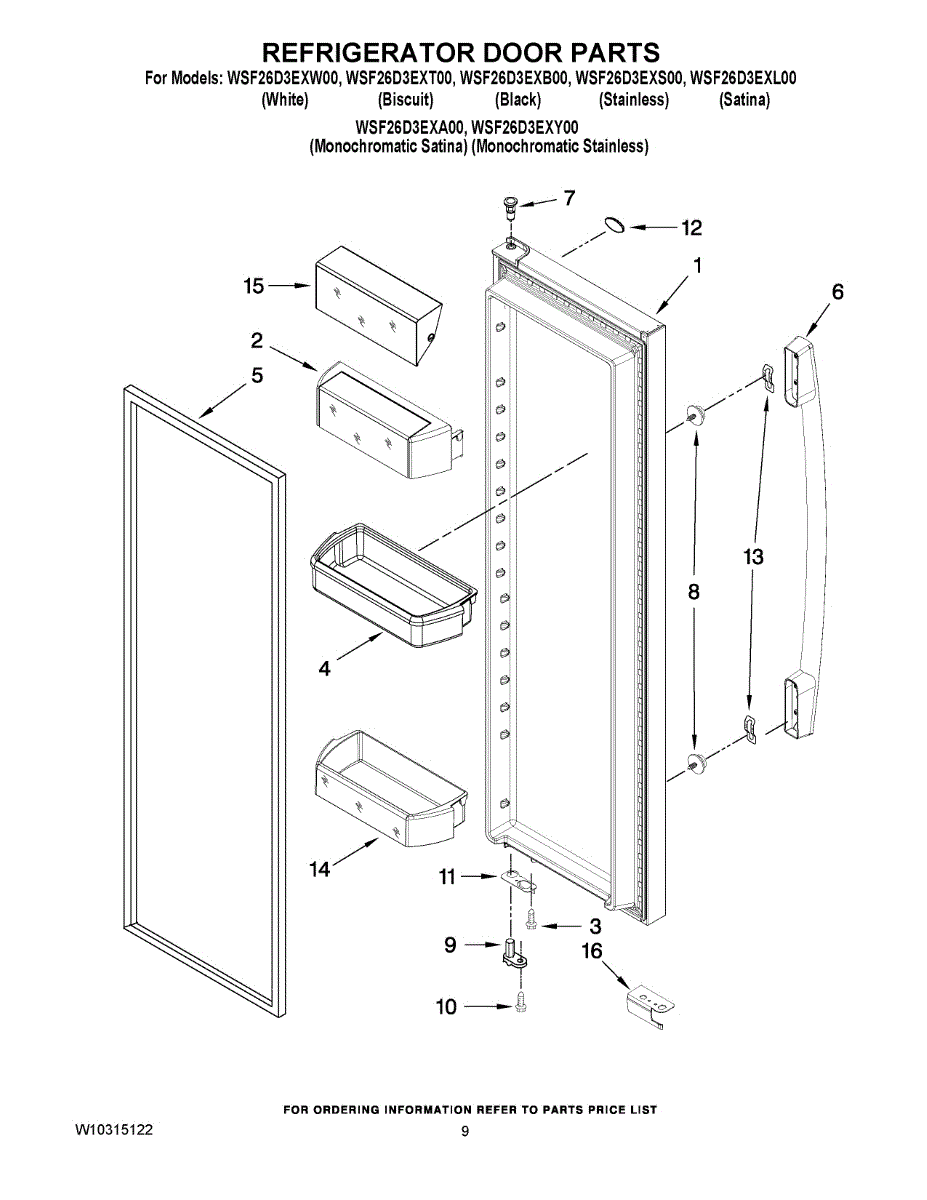 REFRIGERATOR DOOR PARTS

For Models: WSF26D3EXW00, WSF26D3EXT00, WSF26D3EXB00, WSF26D3EXS00, WSF26D3EXL00
(White) (Biscuit) (Black) (Stainless) (Satina)

WSF26D3EXA00, WSF26D3EXY00
(Monochromatic Satina) (Monochromatic Stainless)

7
12
1
15
6
2
5
13
8
4
14
11
3
9
16
10

FOR ORDERING INFORMATION REFER TO PARTS PRICE LIST

W10315122

9