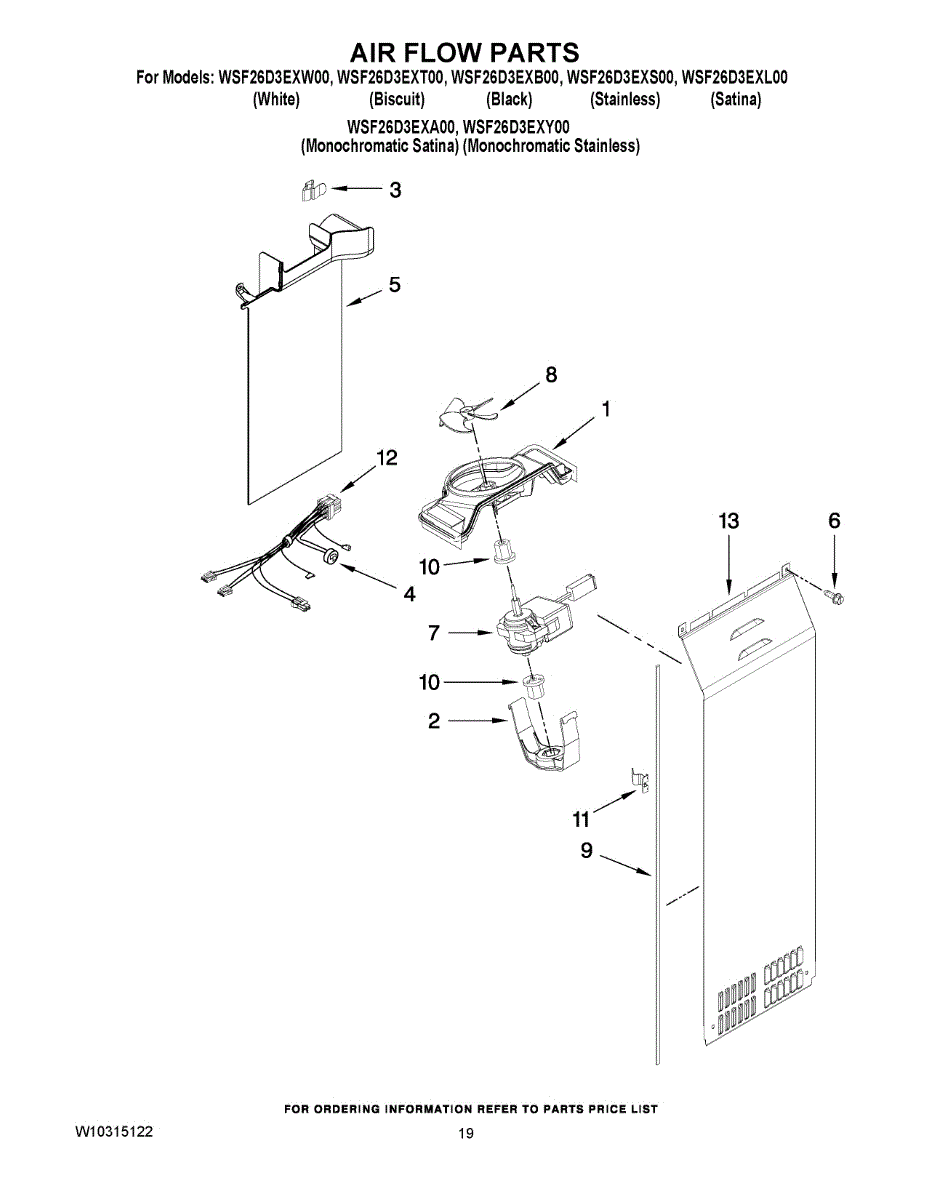 AIR FLOW PARTS

For Models: WSF26D3EXW00, WSF26D3EXT00, WSF26D3EXB00, WSF26D3EXS00, WSF26D3EXL00
(White) (Biscuit) (Black) (Stainless) (Satina)
WSF26D3EXA00, WSF26D3EXY00
(Monochromatic Satina) (Monochromatic Stainless)

3
5
8
1
12
13
6
10
4
7
10
2
11
9

FOR ORDERING INFORMATION REFER TO PARTS PRICE LIST

W10315122

19