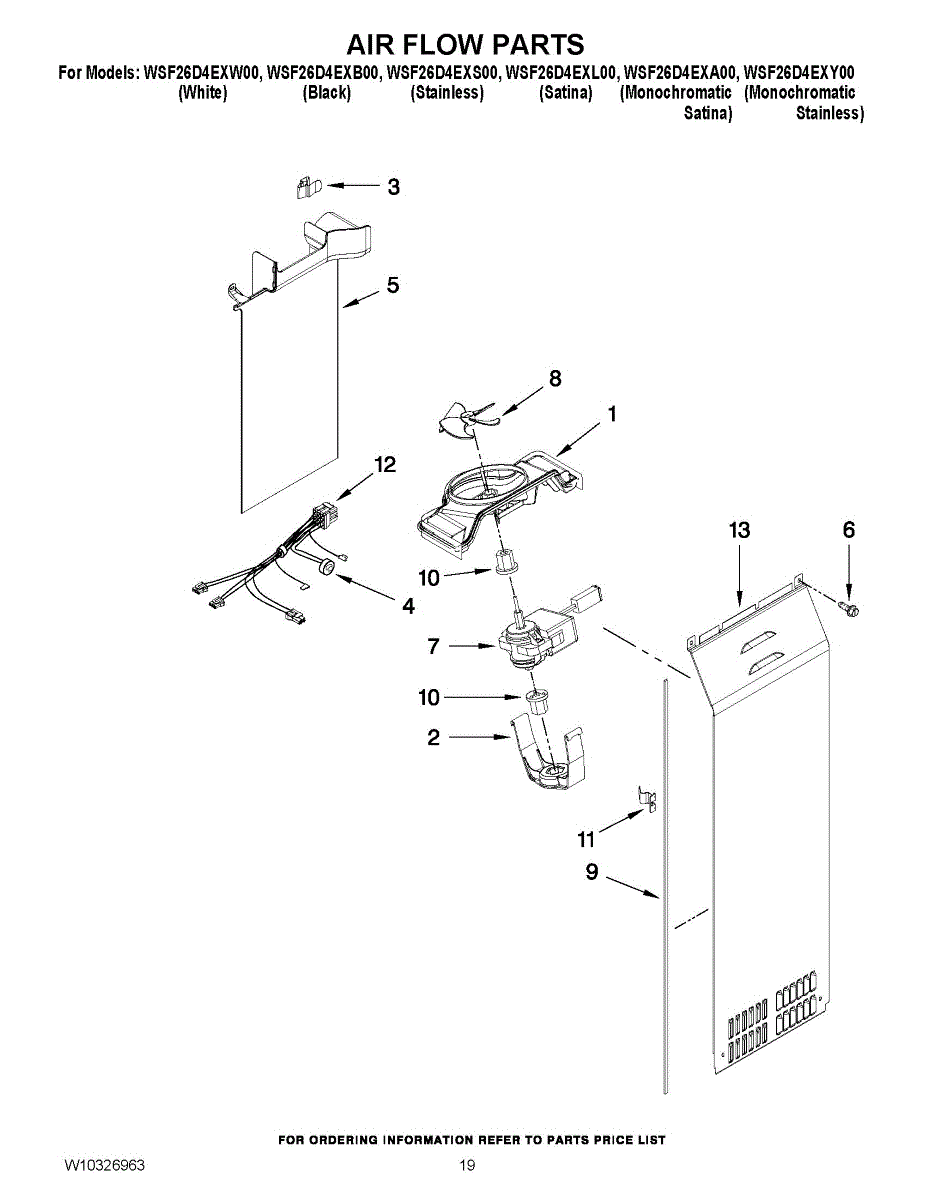 AIR FLOW PARTS

For Models: WSF26D4EXW00, WSF26D4EXB00, WSF26D4EXS00, WSF26D4EXL00, WSF26D4EXA00, WSF26D4EXY00
(White) (Black) (Stainless) (Satina) (Monochromatic Satina) (Monochromatic Stainless)

3
5
8
1
12
13
6
10
4
7
10
2
11
9

FOR ORDERING INFORMATION REFER TO PARTS PRICE LIST

W10326963

19