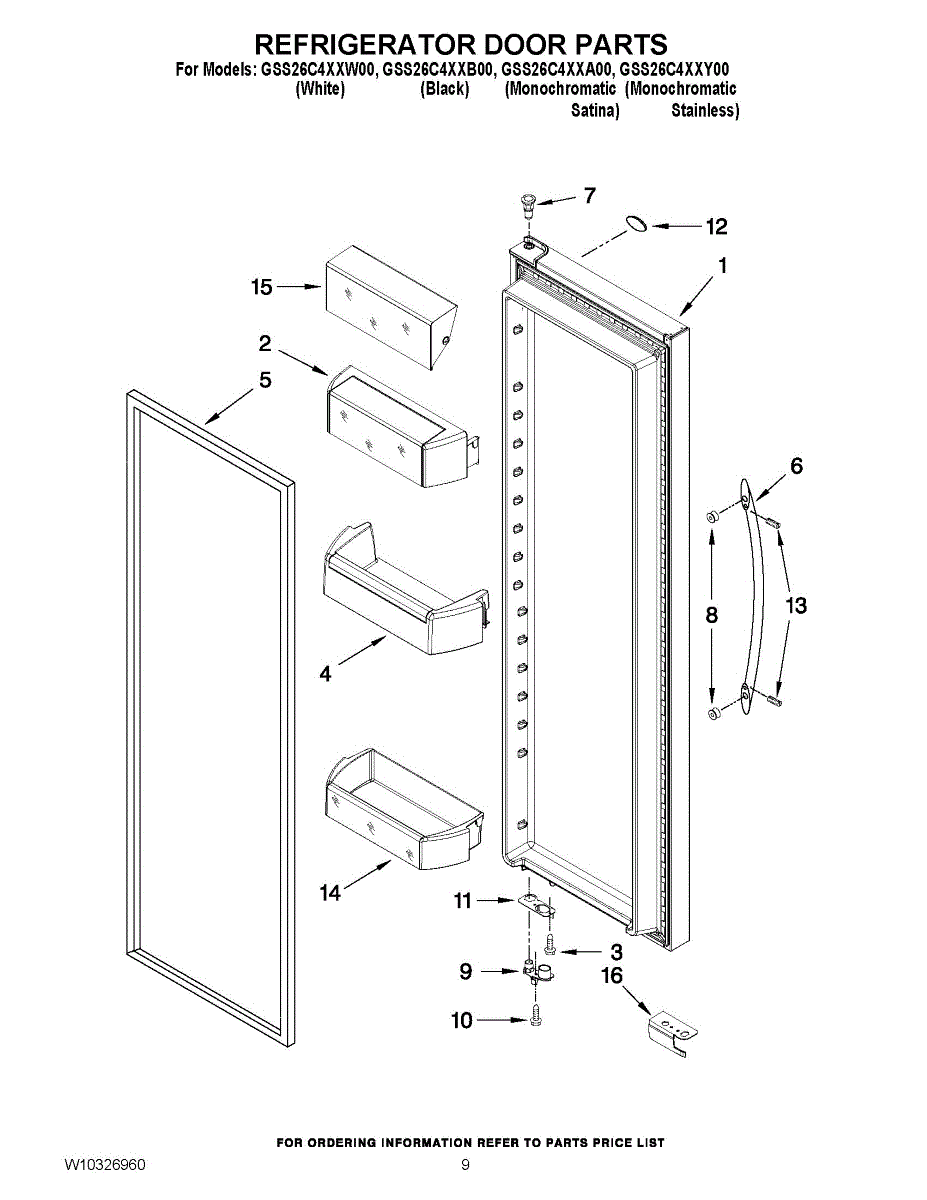 REFRIGERATOR DOOR PARTS
For Models: GSS26C4XXW00, GSS26C4XXB00, GSS26C4XXA00, GSS26C4XXY00
(White) (Black) (Monochromatic Satina) (Monochromatic Stainless)

7
12
1
15
2
5
6
8
13
4
14
11
3
9
16
10

FOR ORDERING INFORMATION REFER TO PARTS PRICE LIST
W10326960
9