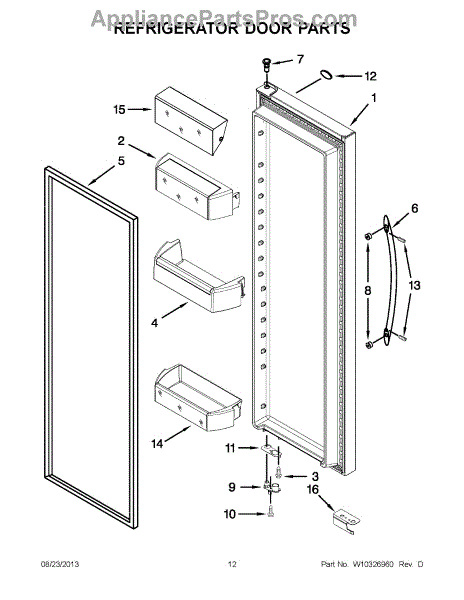 AppliancePartsPros.com
REFRIGERATOR DOOR PARTS

7
12
1
15
2
5
6
8
13
4
14
11
3
9
16
10

08/23/2013
12
Part No. W10326960 Rev. D