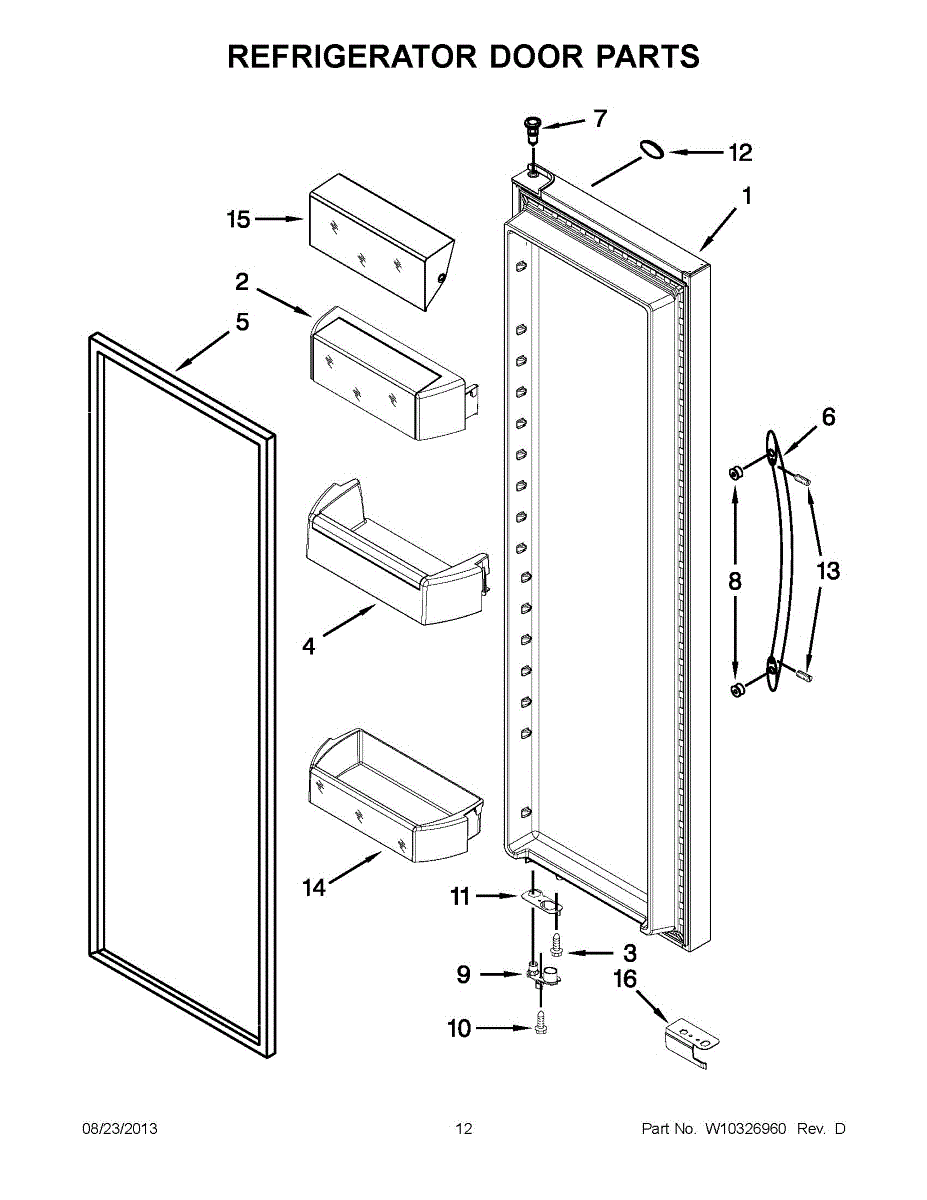 REFRIGERATOR DOOR PARTS

7
12
1
15
2
5
6
8
13
4
14
11
3
9
16
10

08/23/2013

12

Part No. W10326960 Rev. D