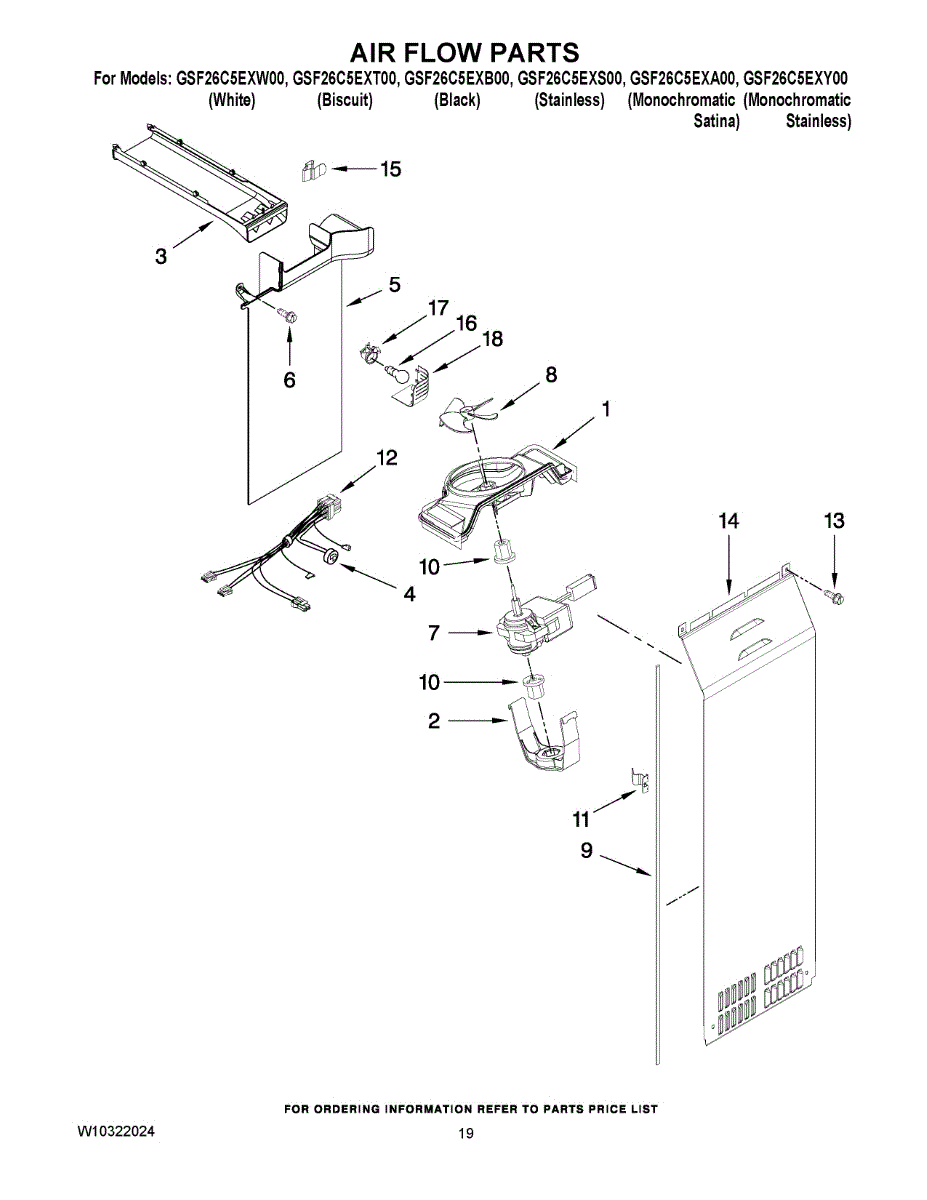 AIR FLOW PARTS

For Models: GSF26C5EXW00, GSF26C5EXT00, GSF26C5EXB00, GSF26C5EXS00, GSF26C5EXA00, GSF26C5EXY00
(White) (Biscuit) (Black) (Stainless) (Monochromatic Satina) (Monochromatic Stainless)

15
3
5
17
16
18
6
8
1
12
14
13
10
4
7
10
2
11
9

FOR ORDERING INFORMATION REFER TO PARTS PRICE LIST

W10322024

19