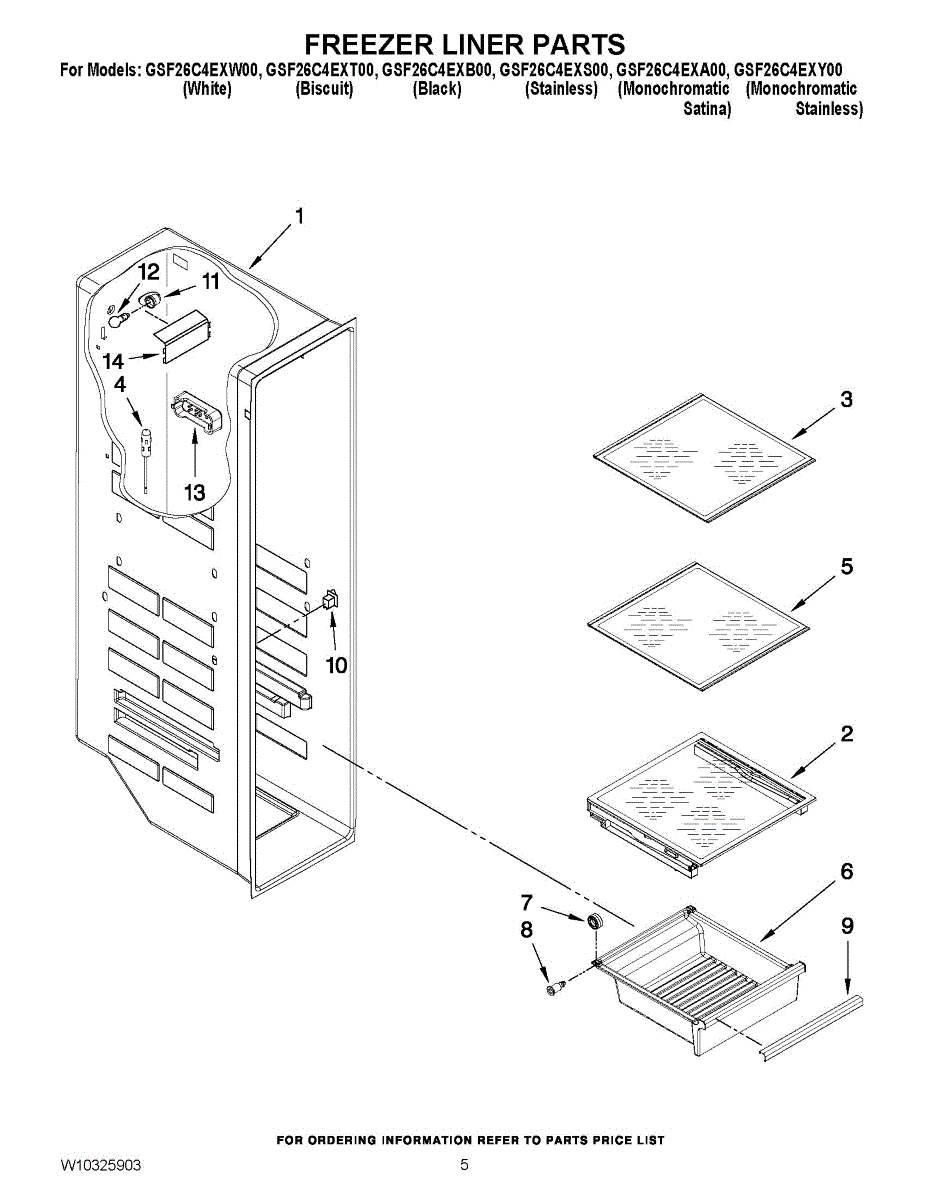 FREEZER LINER PARTS

For Models: GSF26C4EXW00, GSF26C4EXT00, GSF26C4EXB00, GSF26C4EXS00, GSF26C4EXA00, GSF26C4EXY00
(White) (Biscuit) (Black) (Stainless) (Monochromatic Satina) (Monochromatic Stainless)

1

12

11

14

4

13

3

5

10

2

6

7

8

9

FOR ORDERING INFORMATION REFER TO PARTS PRICE LIST

W10325903

5