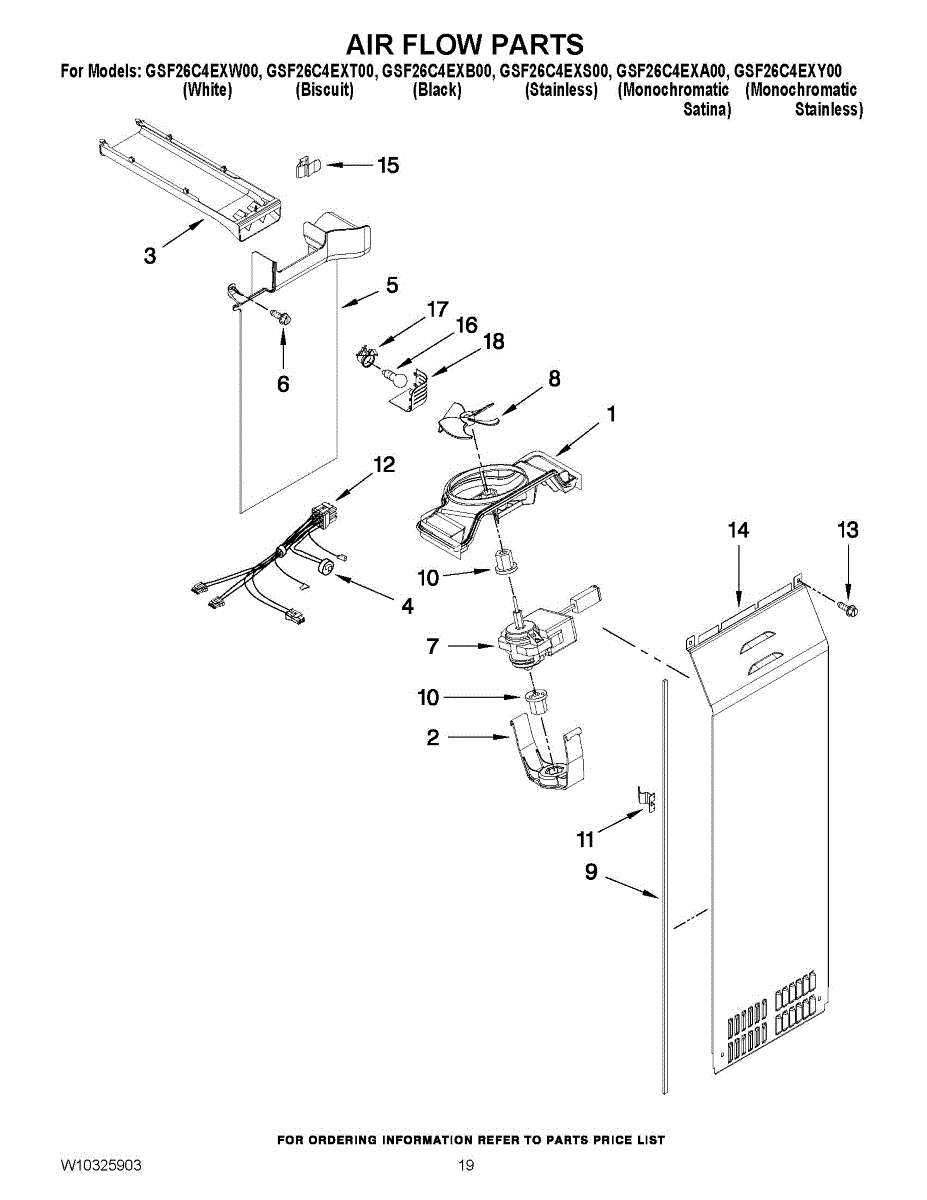 AIR FLOW PARTS

For Models: GSF26C4EXW00, GSF26C4EXT00, GSF26C4EXB00, GSF26C4EXS00, GSF26C4EXA00, GSF26C4EXY00
(White) (Biscuit) (Black) (Stainless) (Monochromatic Satina) (Monochromatic Stainless)

15
3
5
17
16
18
6
8
1
12
14
13
10
4
7
10
2
11
9

FOR ORDERING INFORMATION REFER TO PARTS PRICE LIST

W10325903

19