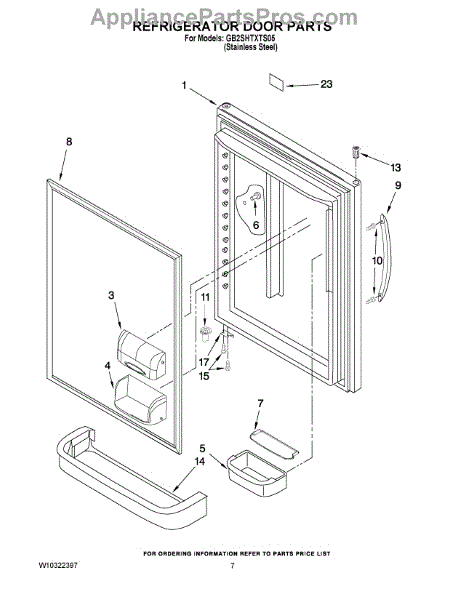 AppliancePartsPros.com

REFRIGERATOR DOOR PARTS
For Models: GB2SHTXTS05
(Stainless Steel)

1
23
8
13
9
6
10
3
11
17
15
4
7
5
14

FOR ORDERING INFORMATION REFER TO PARTS PRICE LIST

W10322397

7